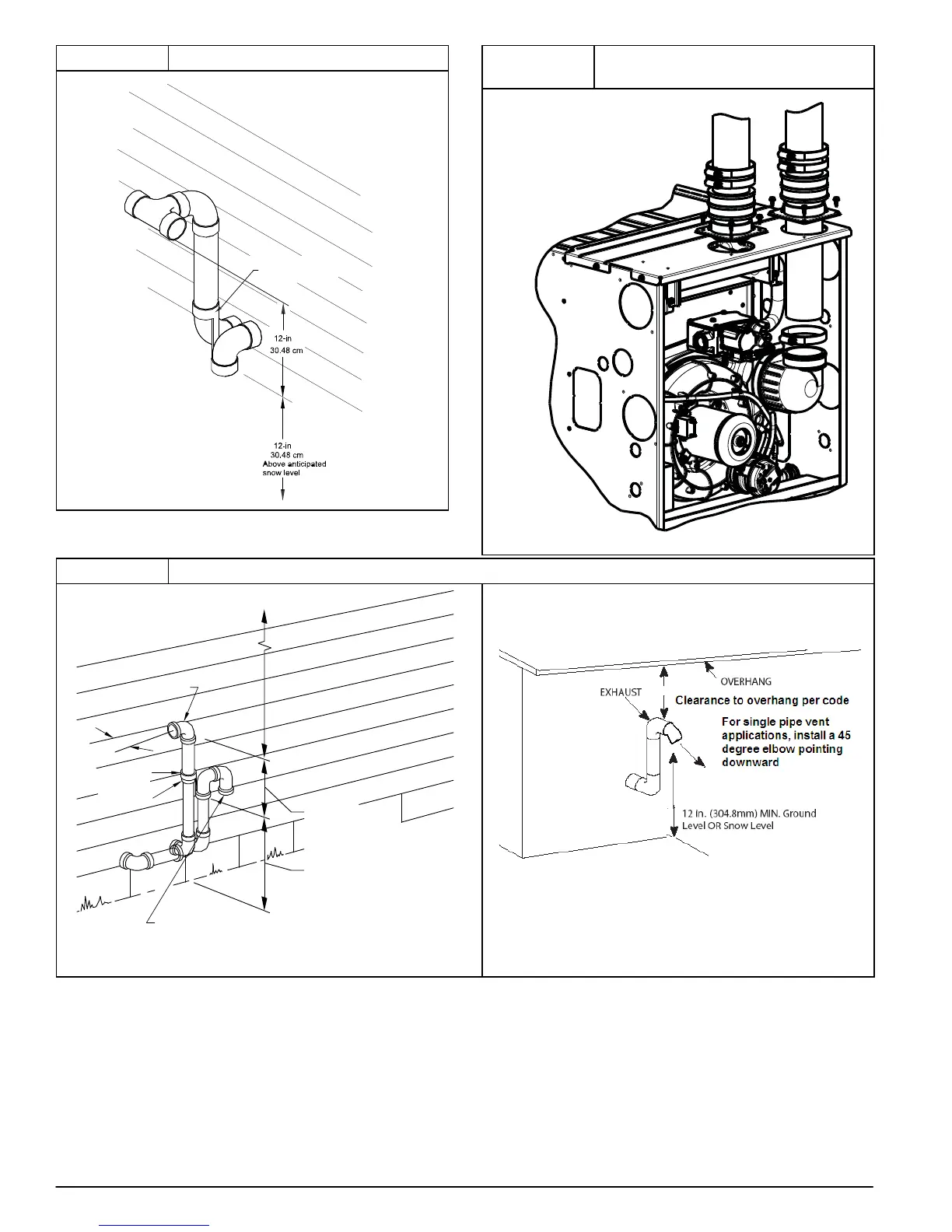 12-in
30.48 cm

12-in
30.48 cm
Above anticipated
snow level

OVERHANG
EXHAUST
Clearance to overhang per code
For single pipe vent applications, install a 45 degree elbow pointing downward
12 In. (304.8mm) MIN. Ground Level OR Snow Level