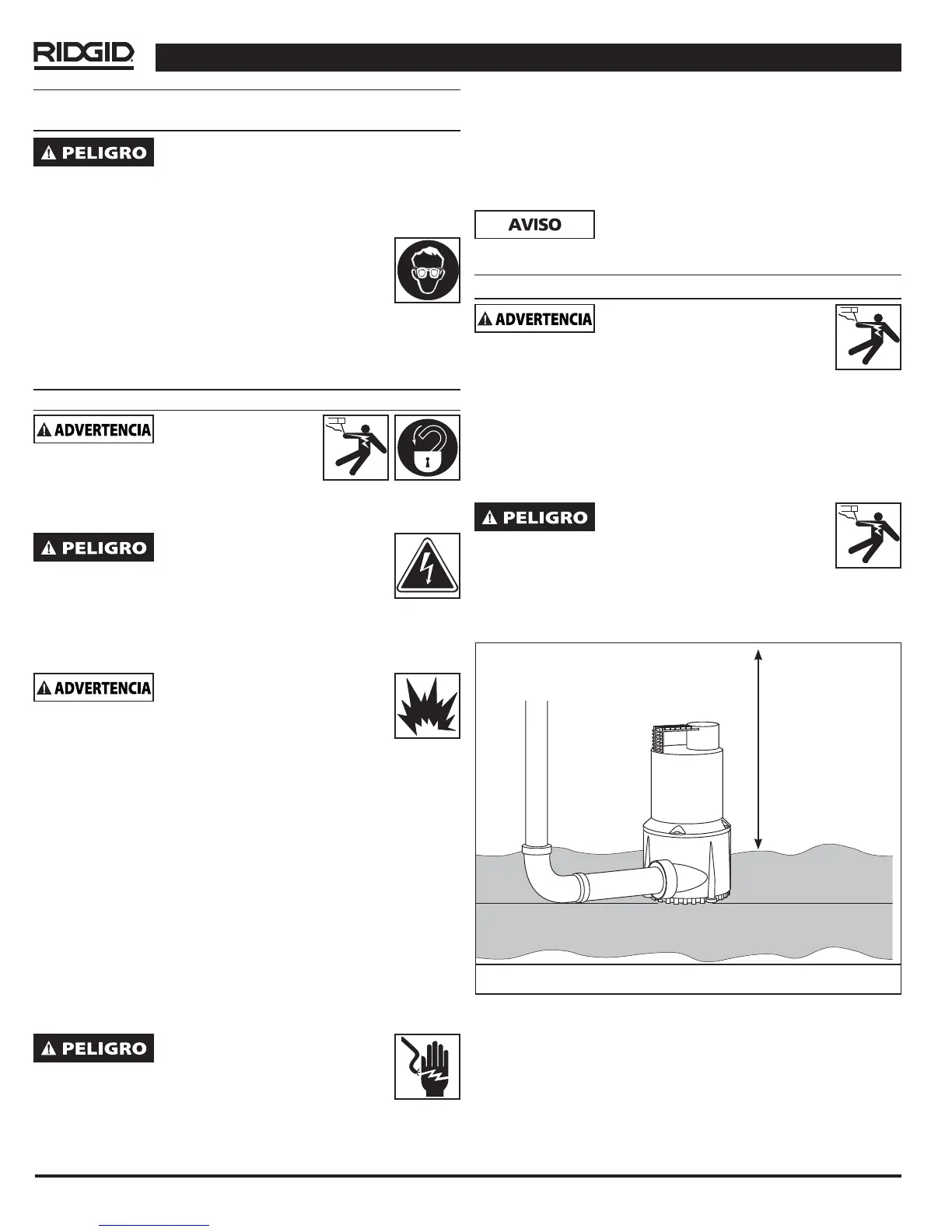 RIDGID

PELIGRO

AVISO

ADVERTENCIA

ADVERTENCIA

PELIGRO

PELIGRO

ADVERTENCIA

PELIGRO