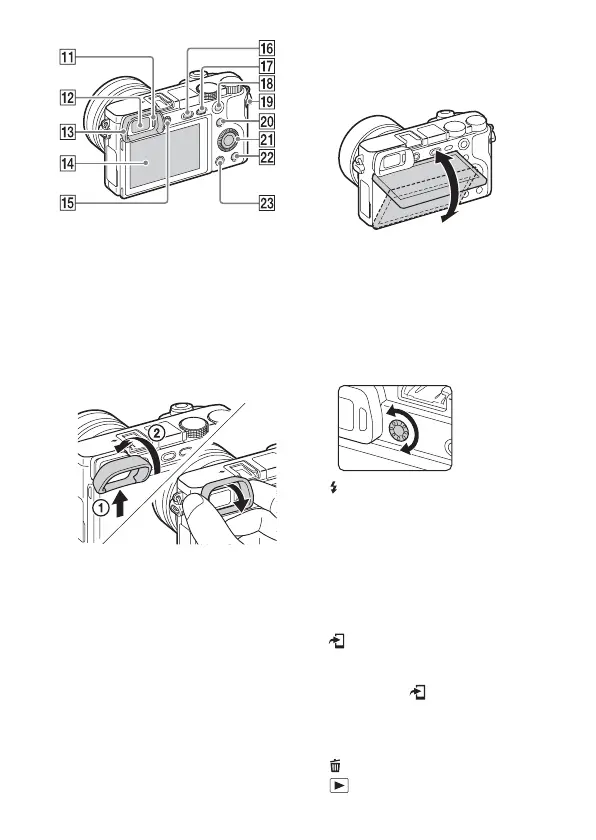 11
12
13
14
15
16
17
18
19
20
21
22
23

①
②