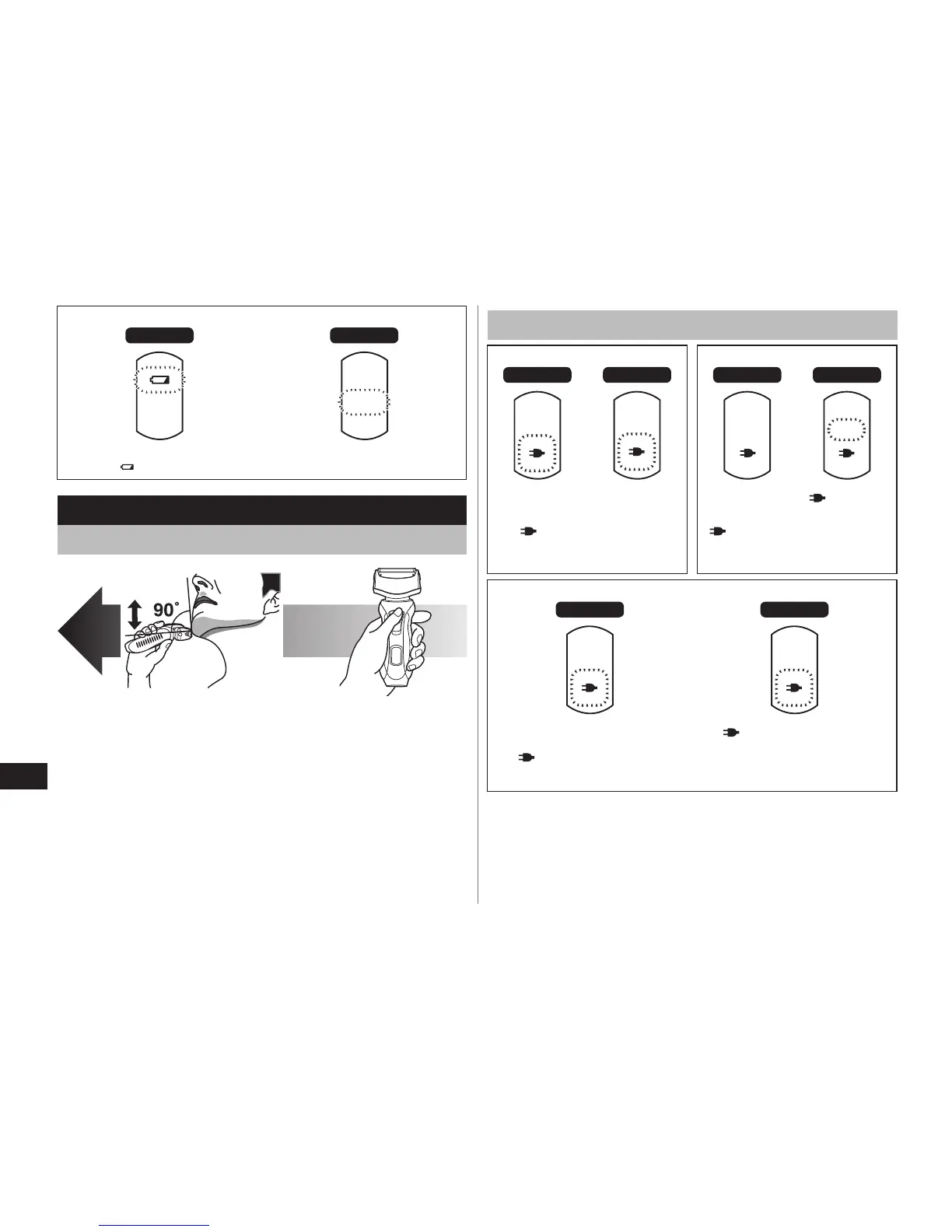 90°