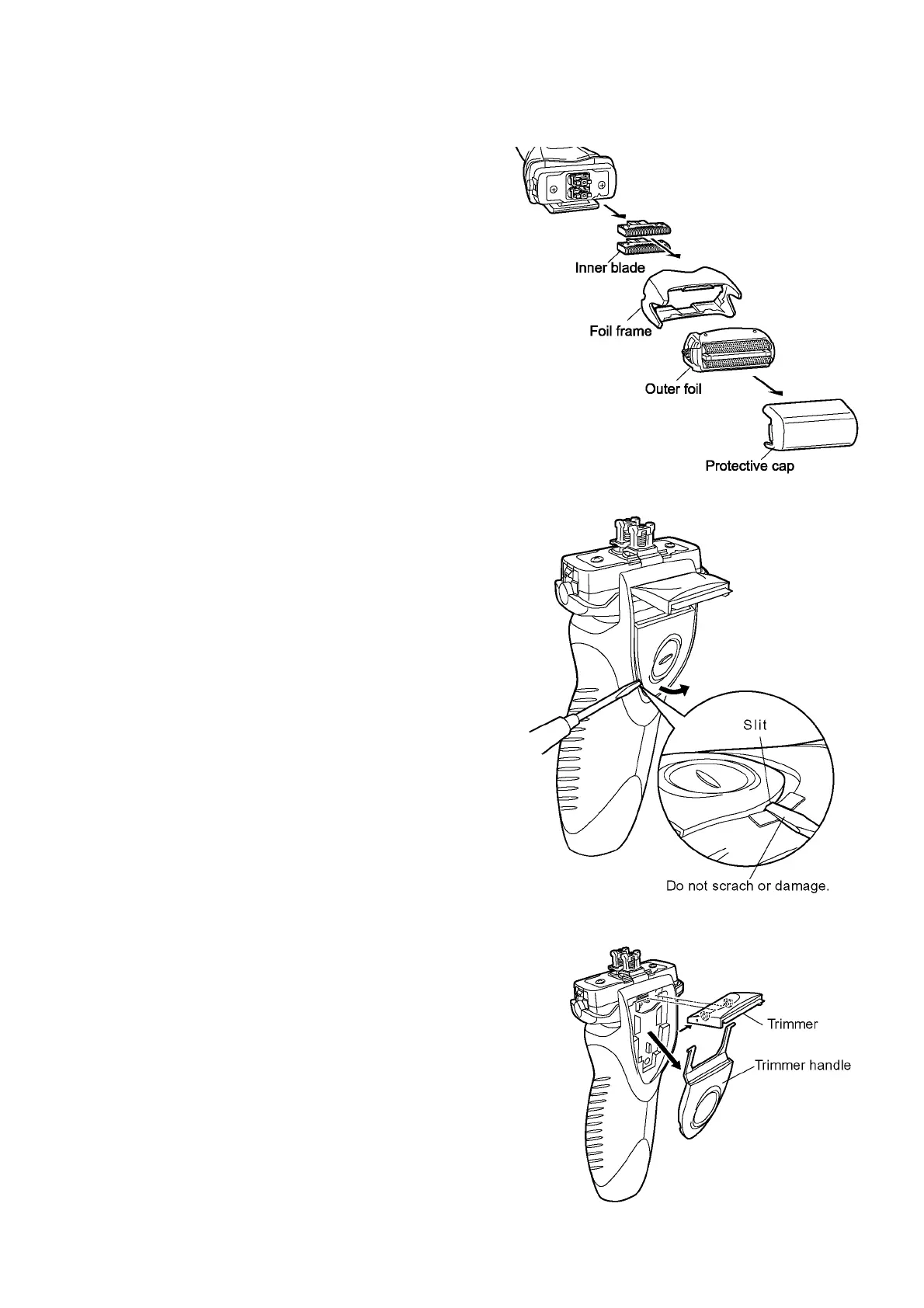 Inner blade

Foil frame

Outer foil

Protective cap

Slit

Do not scrach or damage.

Trimmer

Trimmer handle