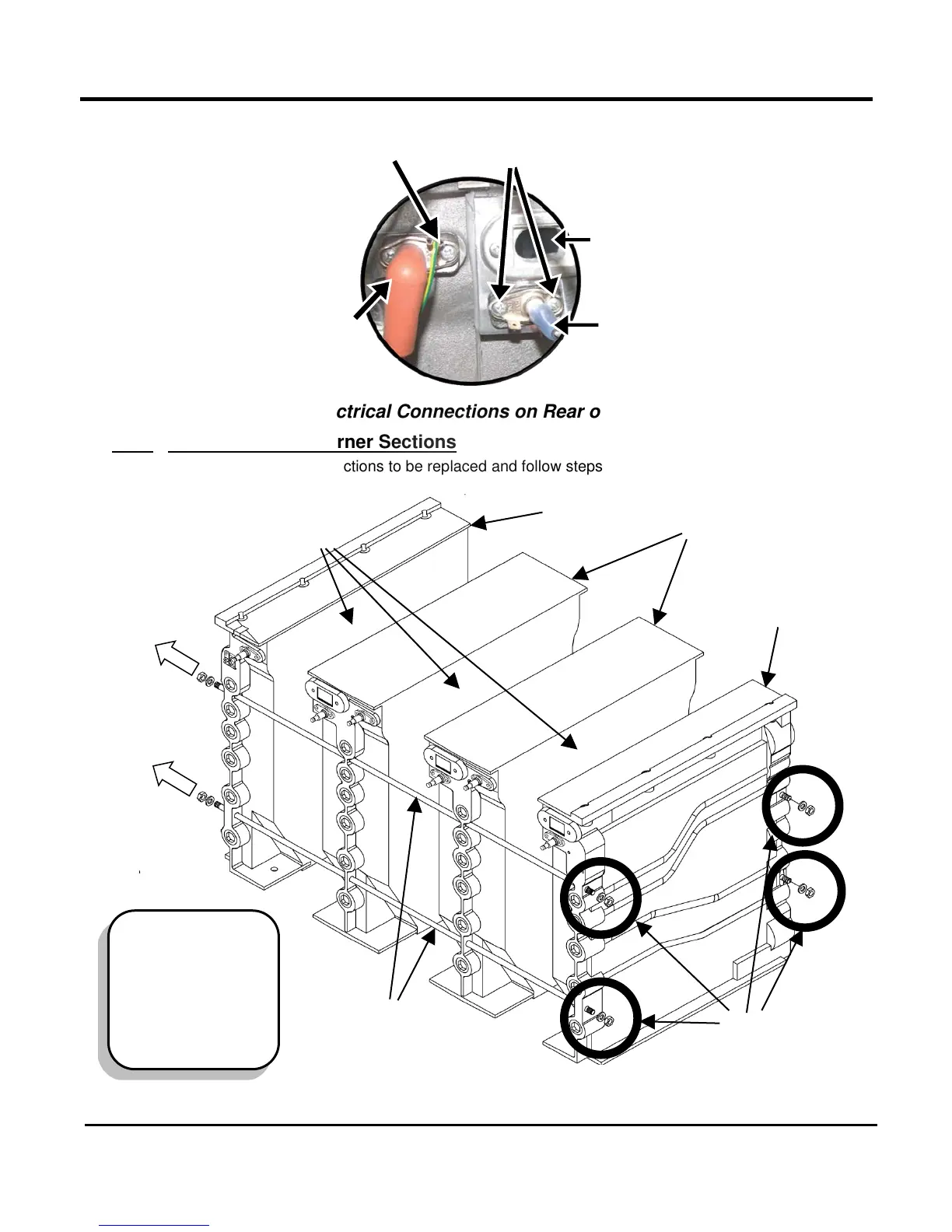 ctrical Connections on Rear o

rner Sections

ctions to be replaced and follow steps