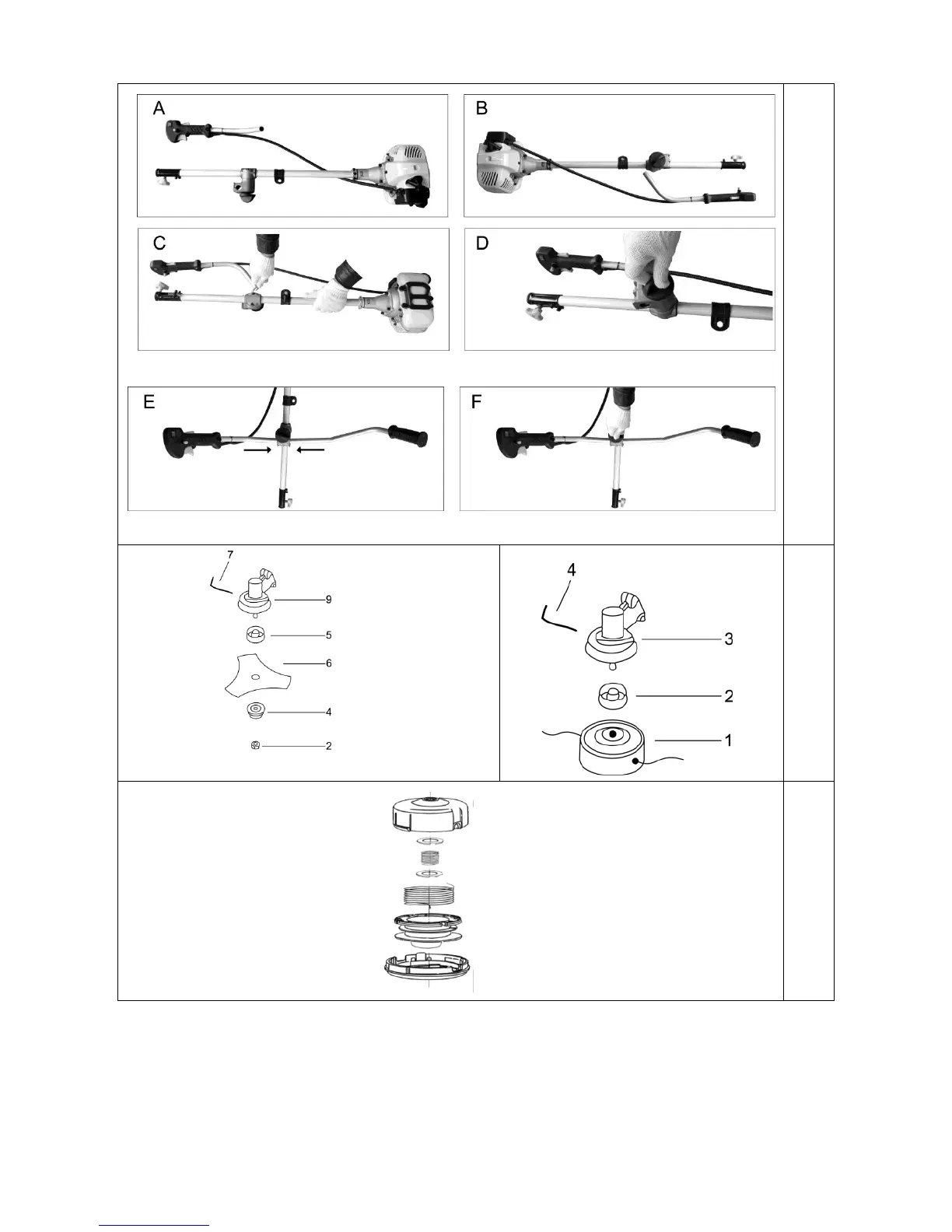 A

B

C

D

E

F

7

9

5

6

4

2

4

3

2

1