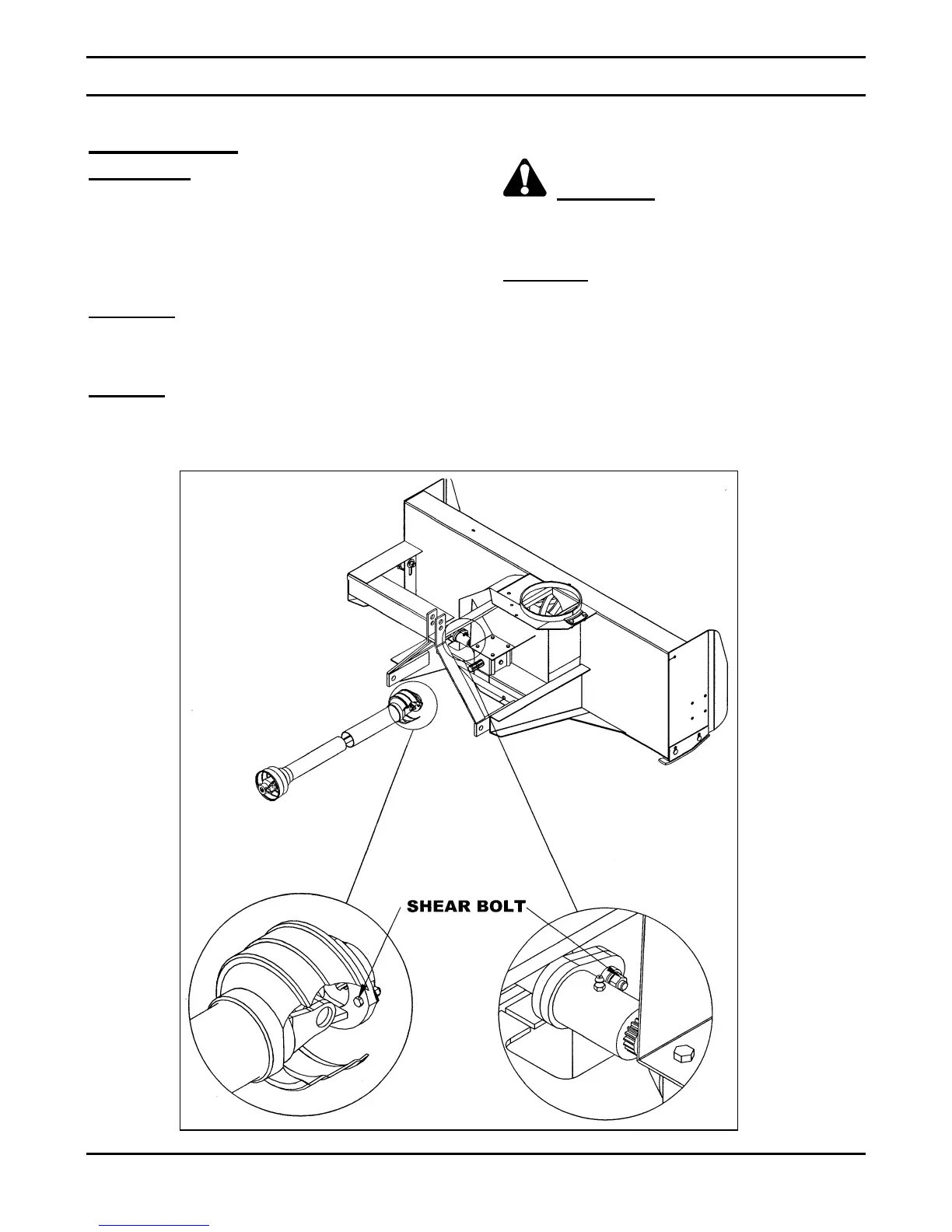 SHEAR BOLT