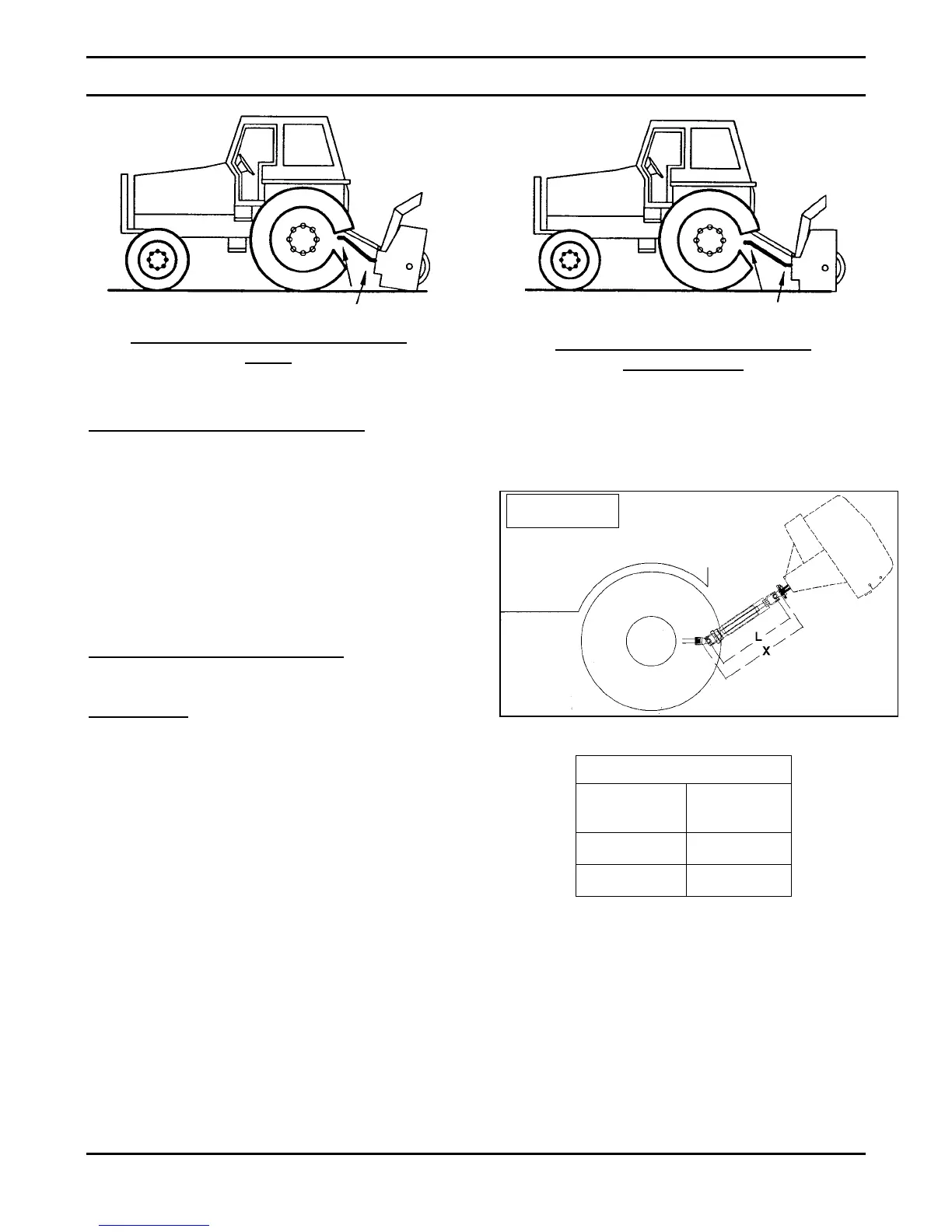 L
X