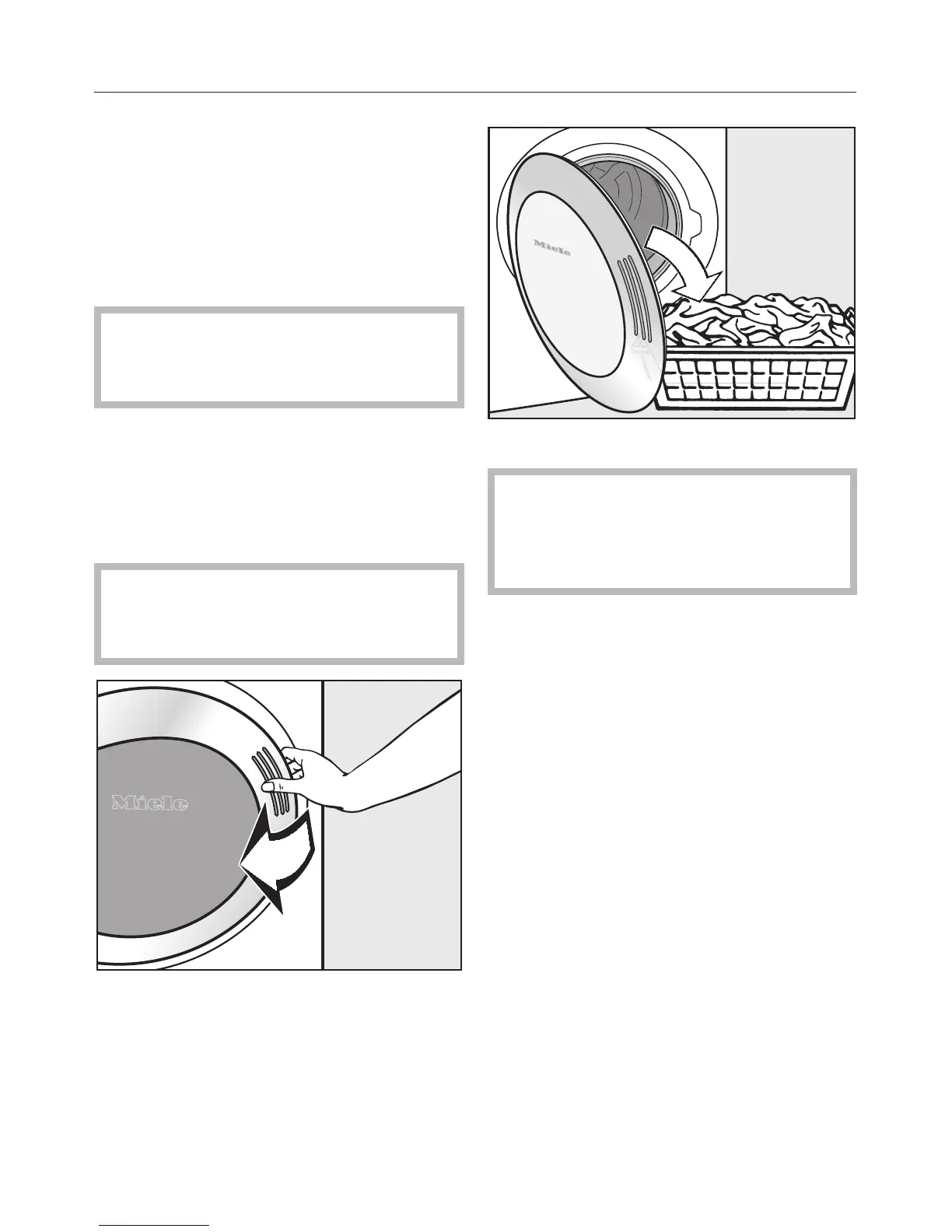 Miele

Miele