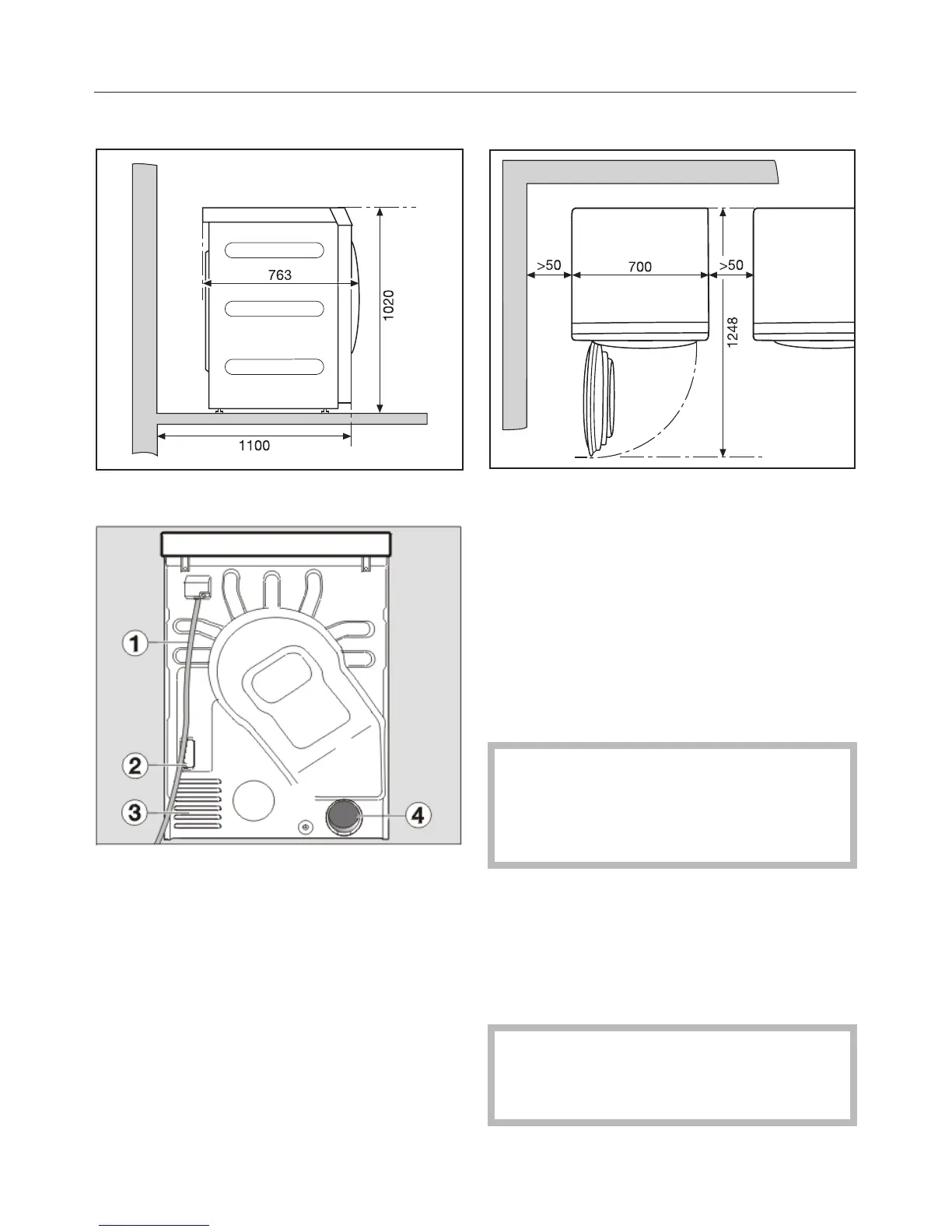 763

1020

1100

>50

700

>50

1248

1

2

3

4