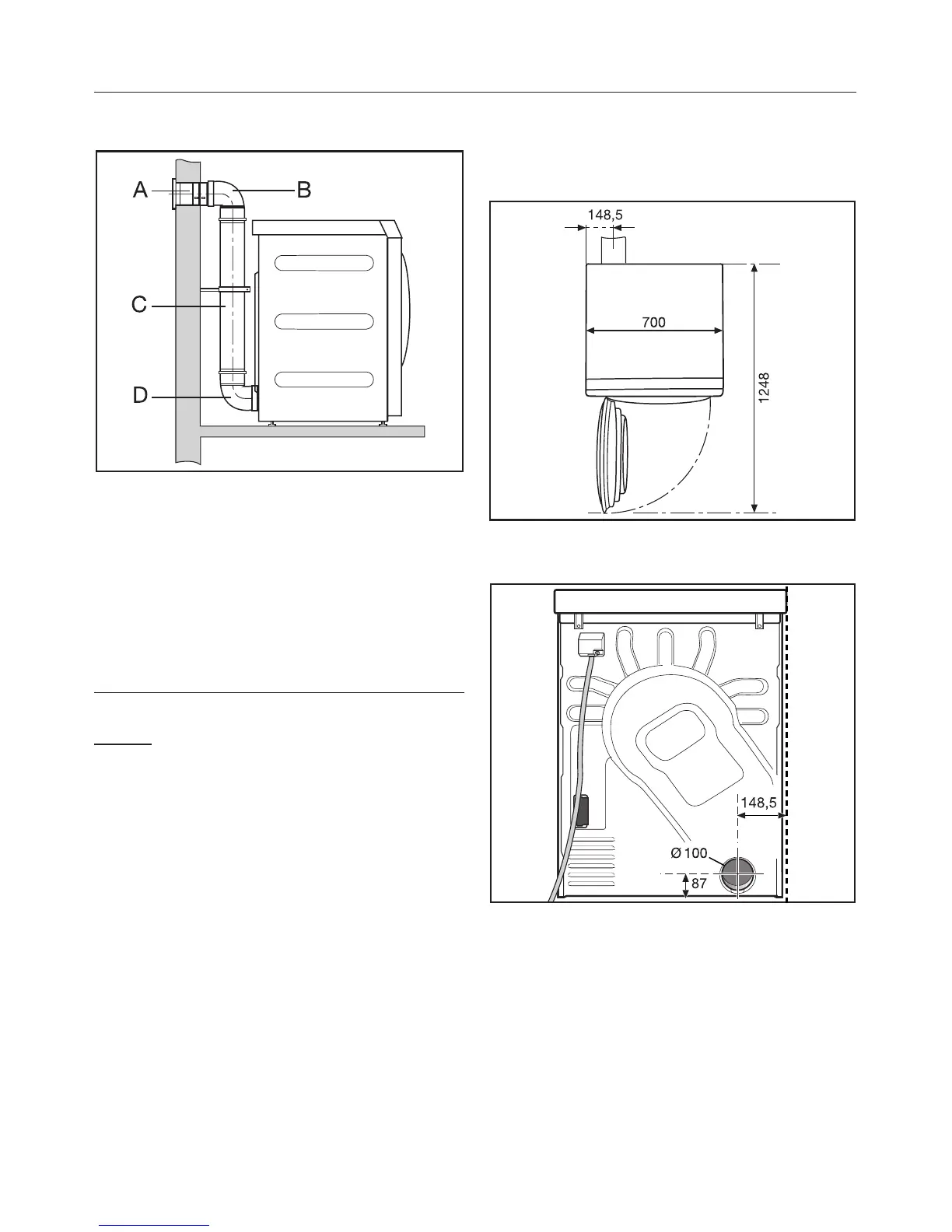 A

B

C

D

148,5

700

1248

148,5

Ø 100

87