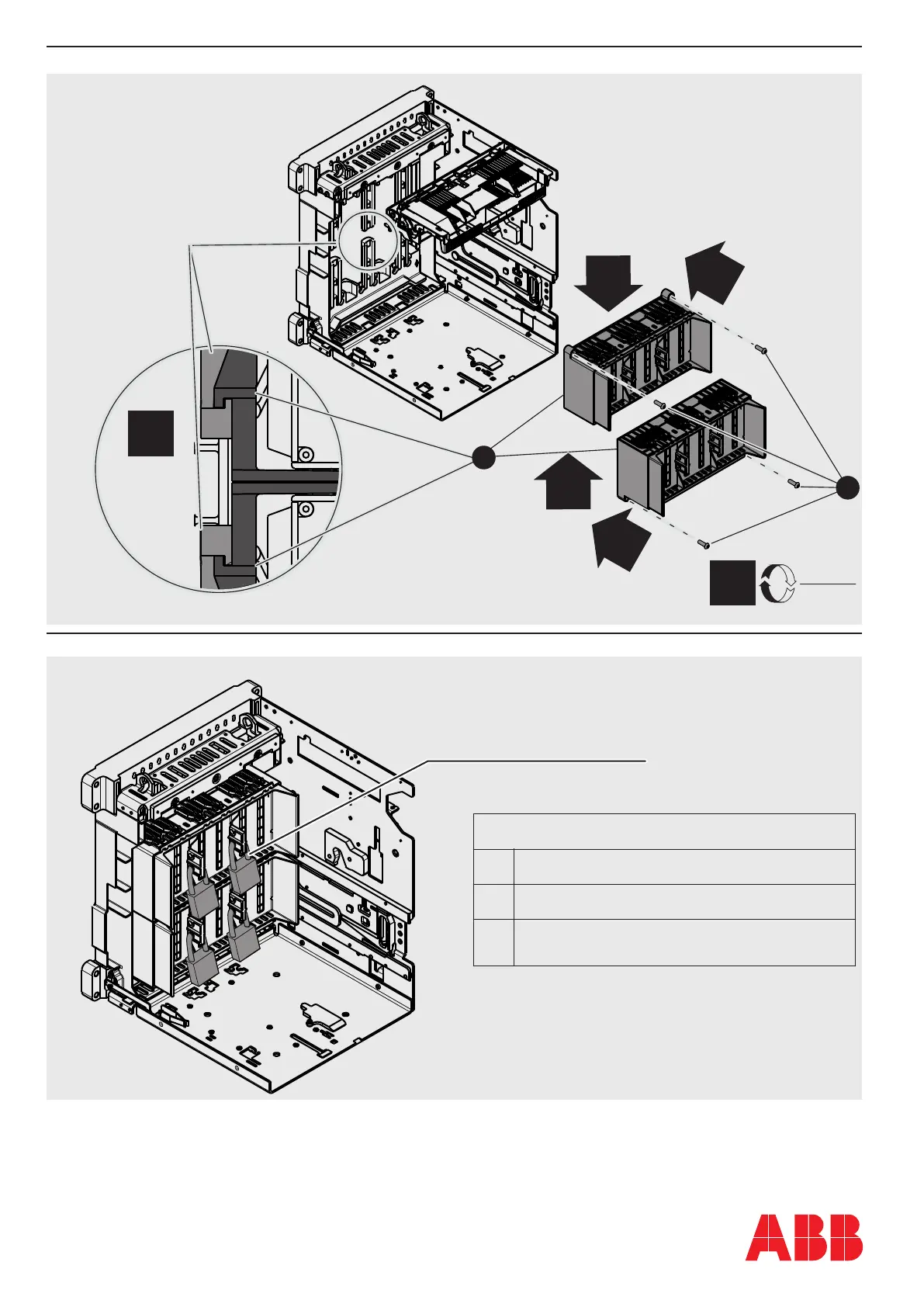 ABB