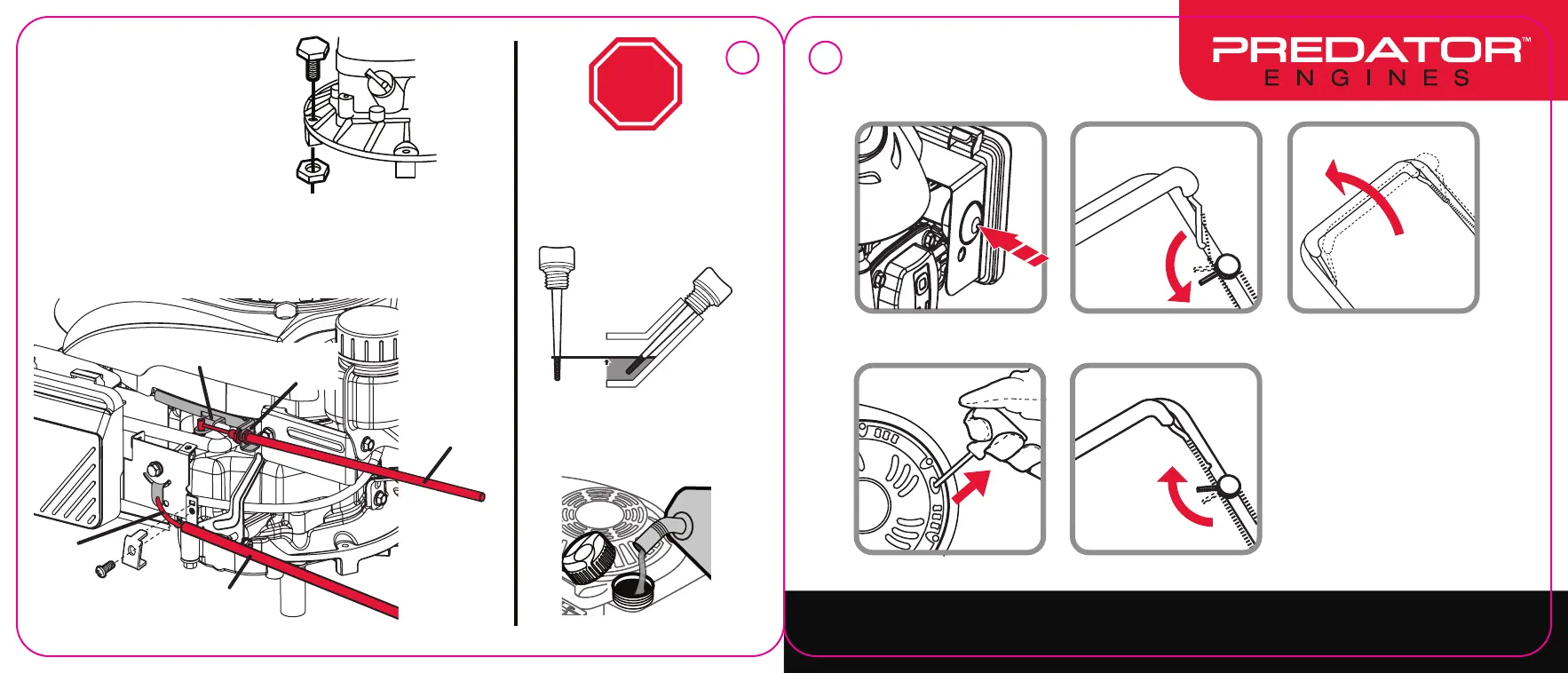 PREDATOR™
ENGINES