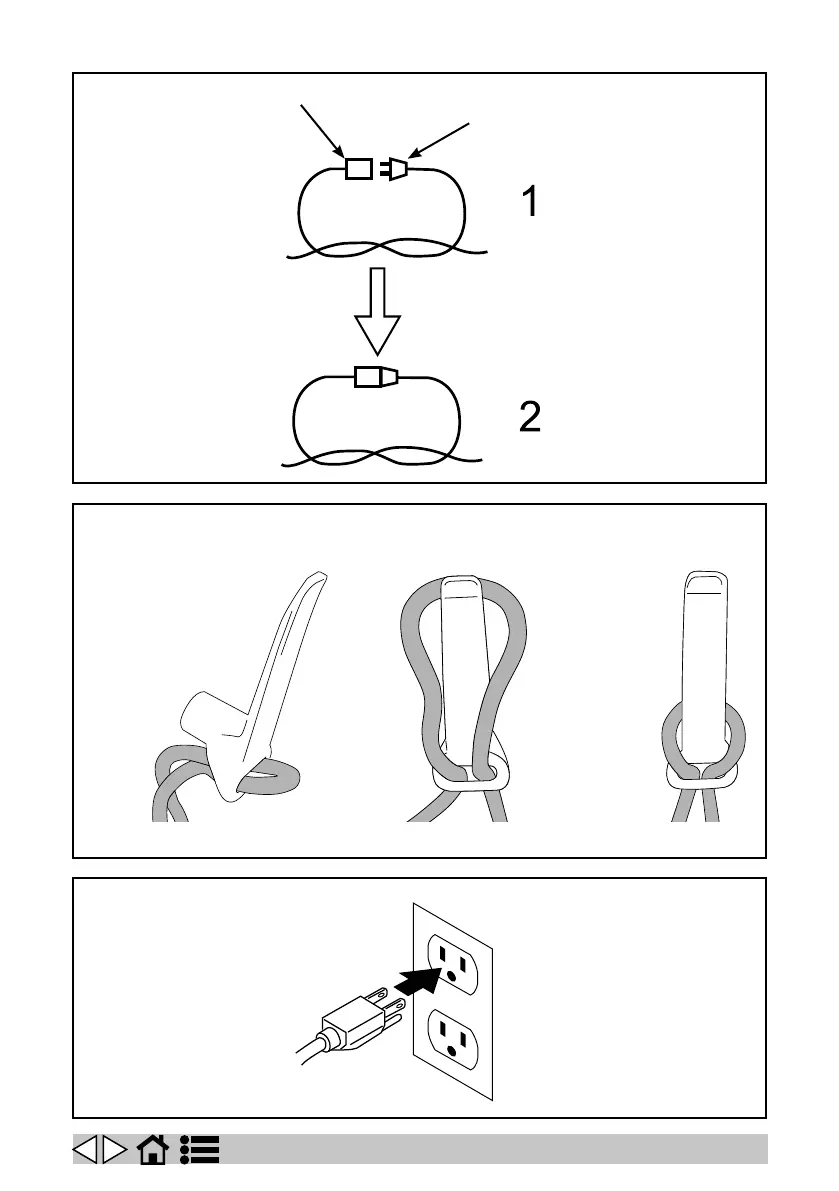 1

2