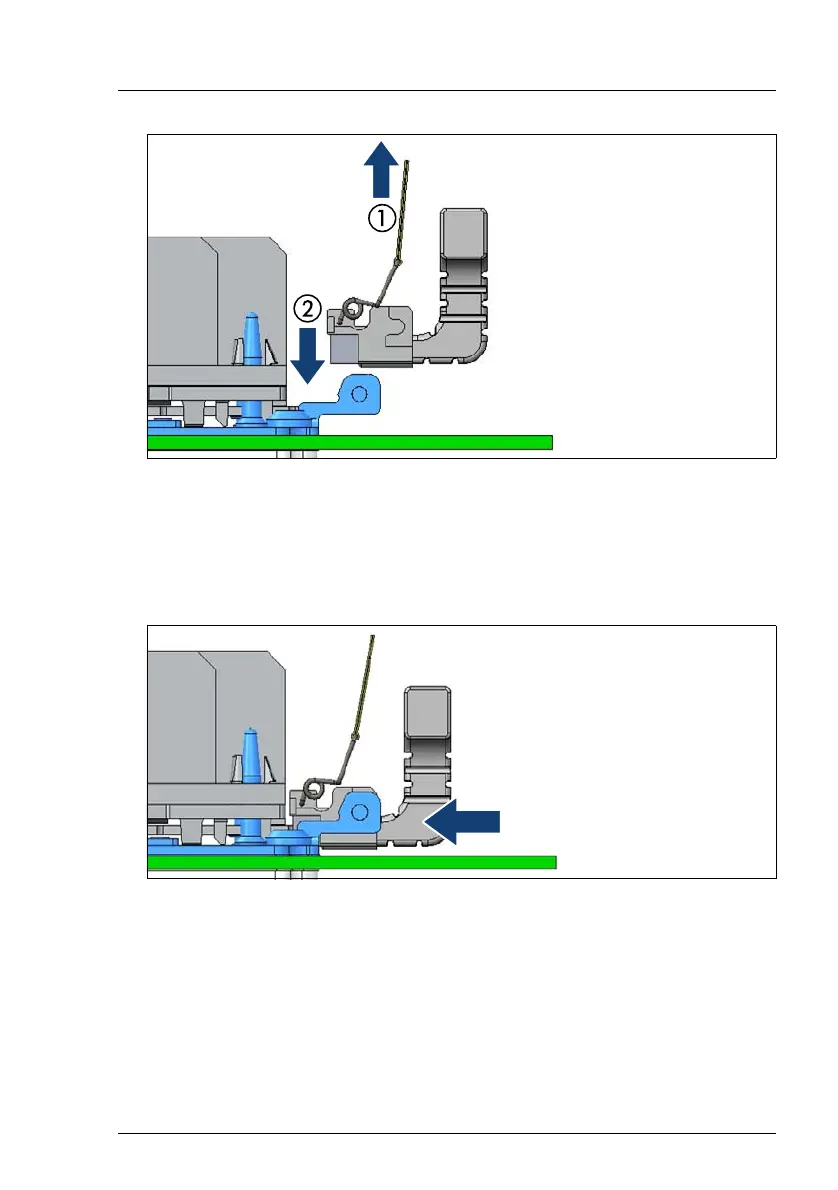 ①

②