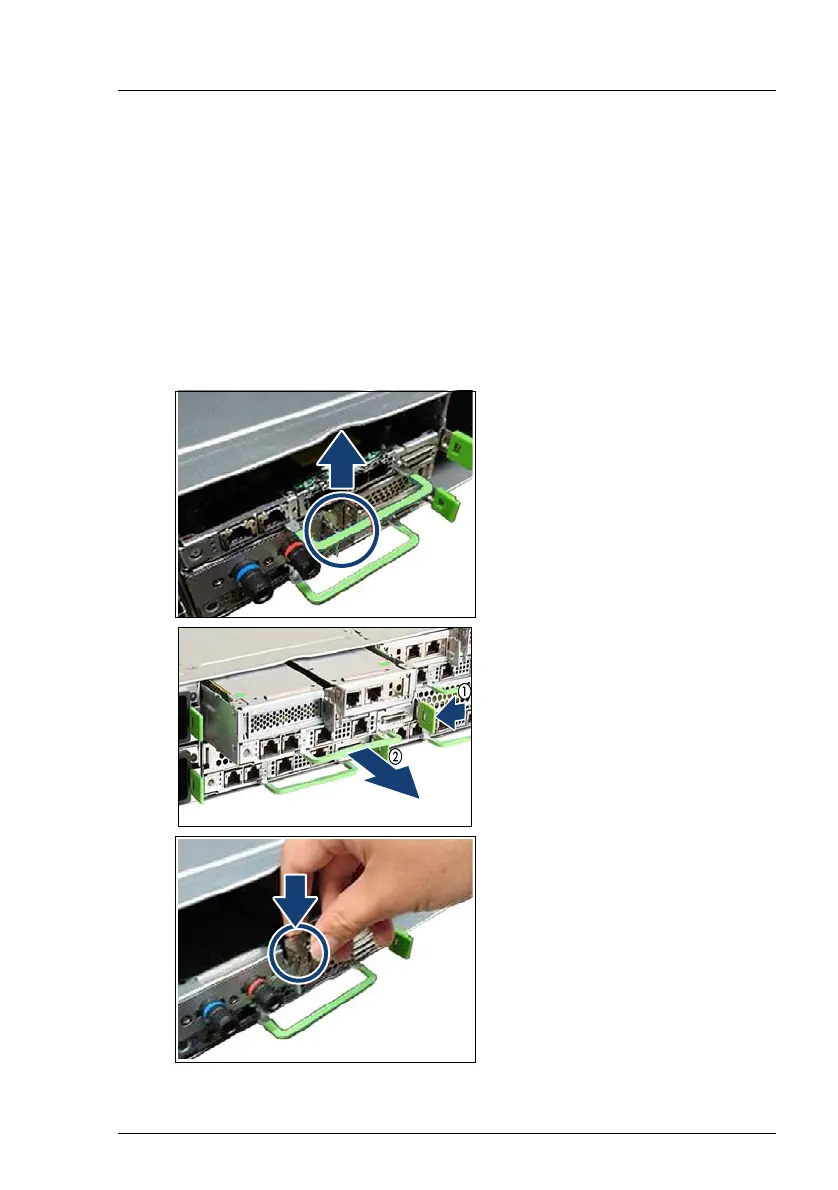 ①

②