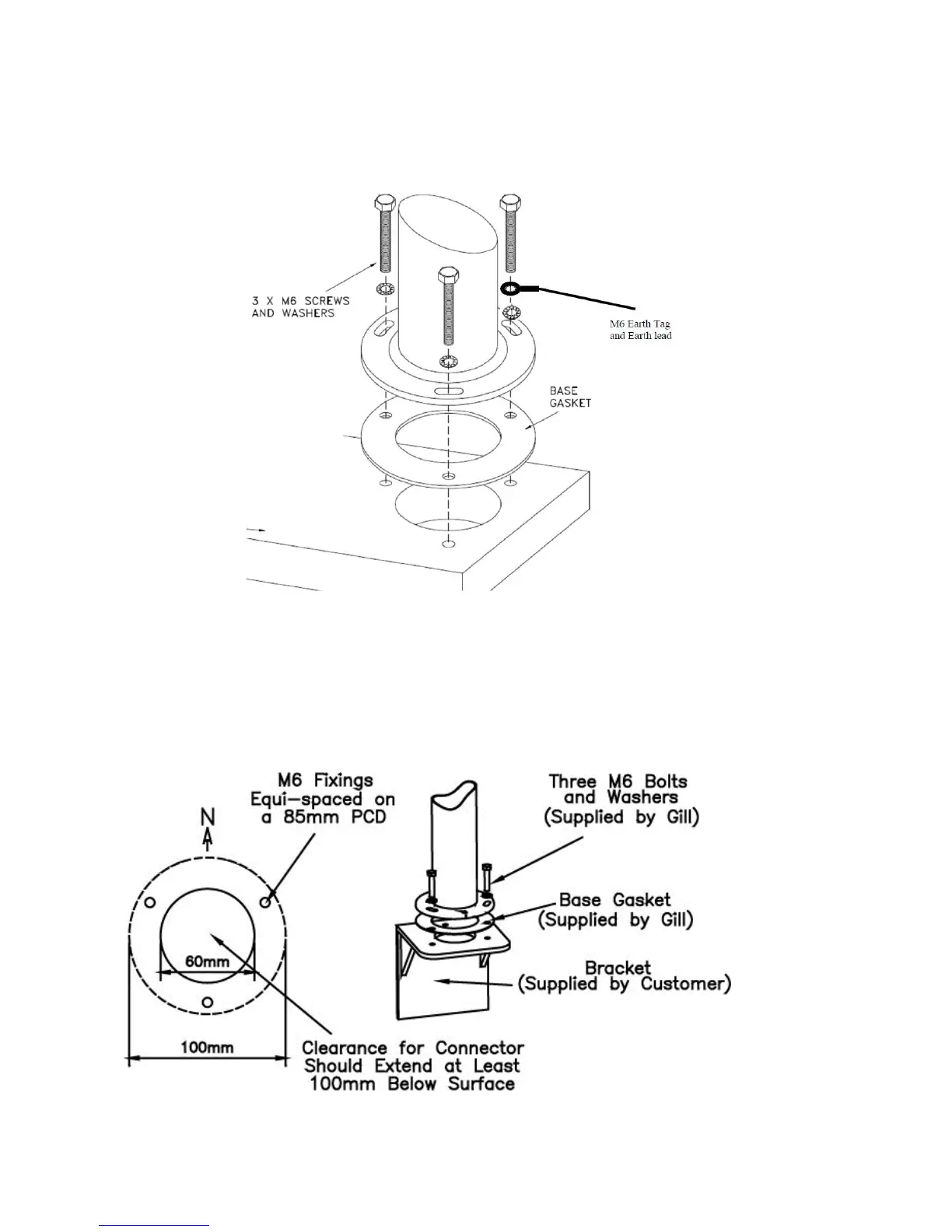 3 X M6 SCREWS AND WASHERS

M6 Earth Tag and Earth lead

BASE GASKET

M6 Fixings Equi-spaced on a 85mm PCD

N

60mm

100mm

Clearance for Connector Should Extend at Least 100mm Below Surface

Three M6 Bolts and Washers (Supplied by Gill)

Base Gasket (Supplied by Gill)

Bracket (Supplied by Customer)