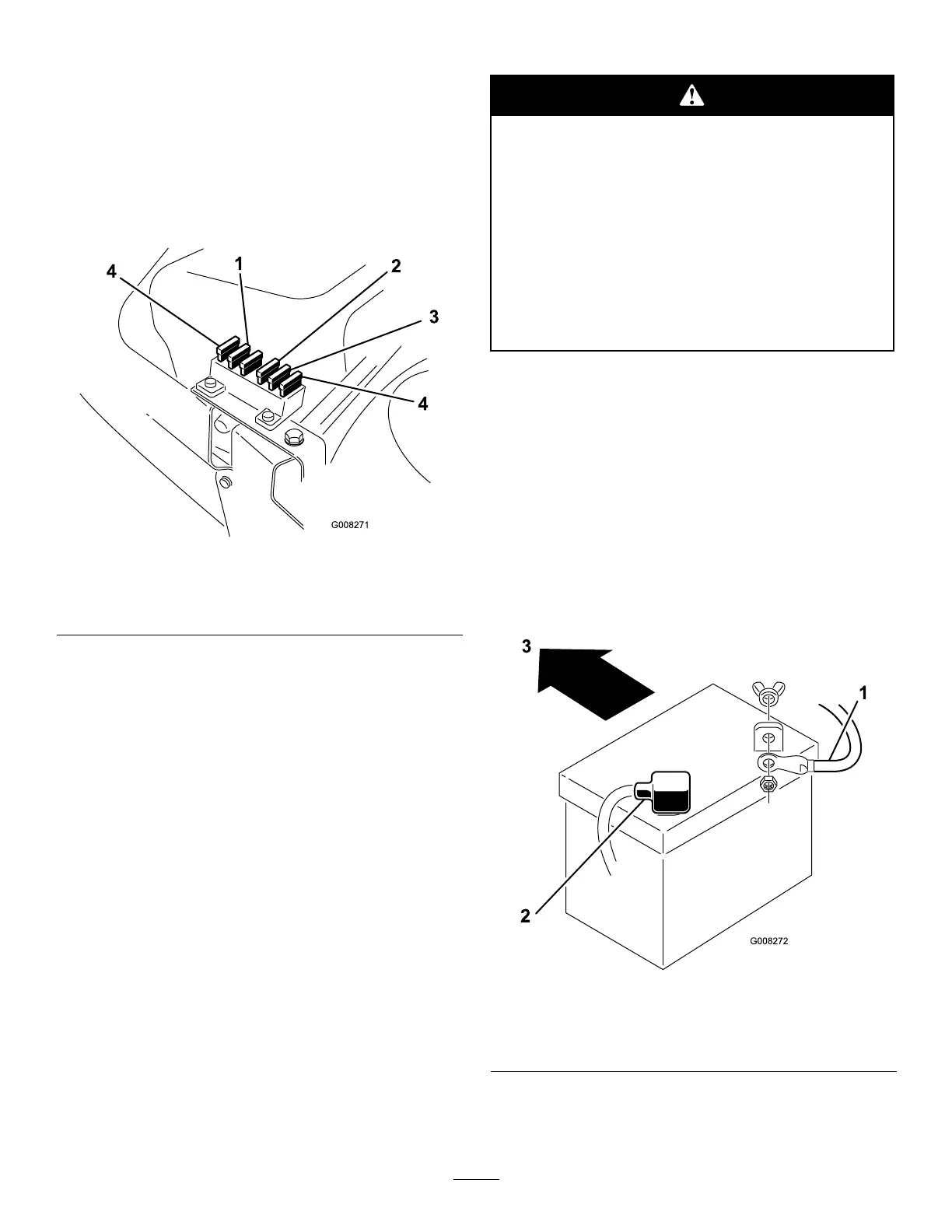 4
1
2
3
4
G008271

3
1
2
G008272