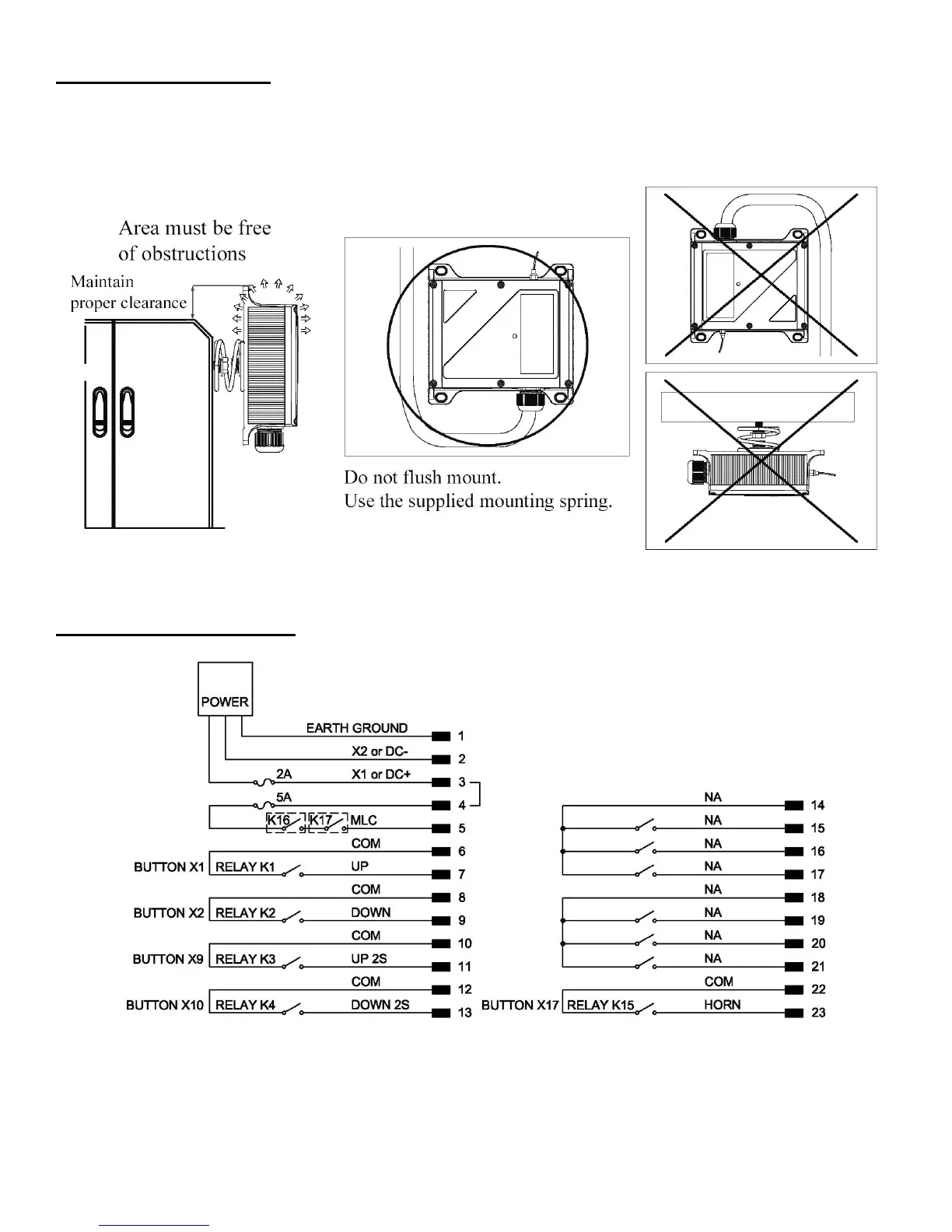 Area must be free of obstructions

Maintain proper clearance

Do not flush mount.
Use the supplied mounting spring.

POWER

EARTH GROUND 1
X2 or DC- 2
2A X1 or DC+ 3
5A 4
K16 K17 MLC 5
COM 6
BUTTON X1 RELAY K1 UP 7
COM 8
BUTTON X2 RELAY K2 DOWN 9
COM 10
BUTTON X9 RELAY K3 UP 2S 11
COM 12
BUTTON X10 RELAY K4 DOWN 2S 13

NA 14
NA 15
NA 16
NA 17
NA 18
NA 19
NA 20
NA 21
COM 22
BUTTON X17 RELAY K15 HORN 23