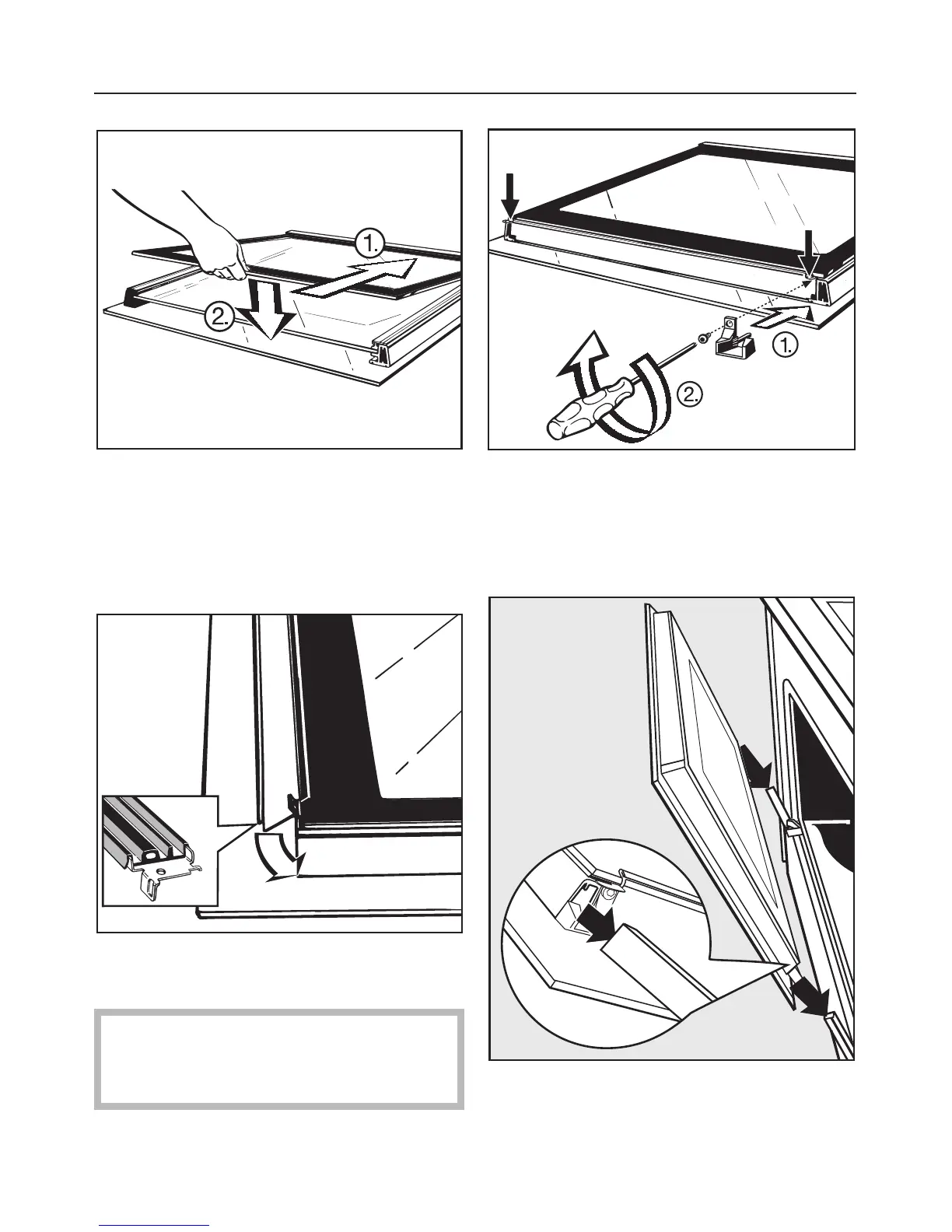 1.

2.

1.

2.