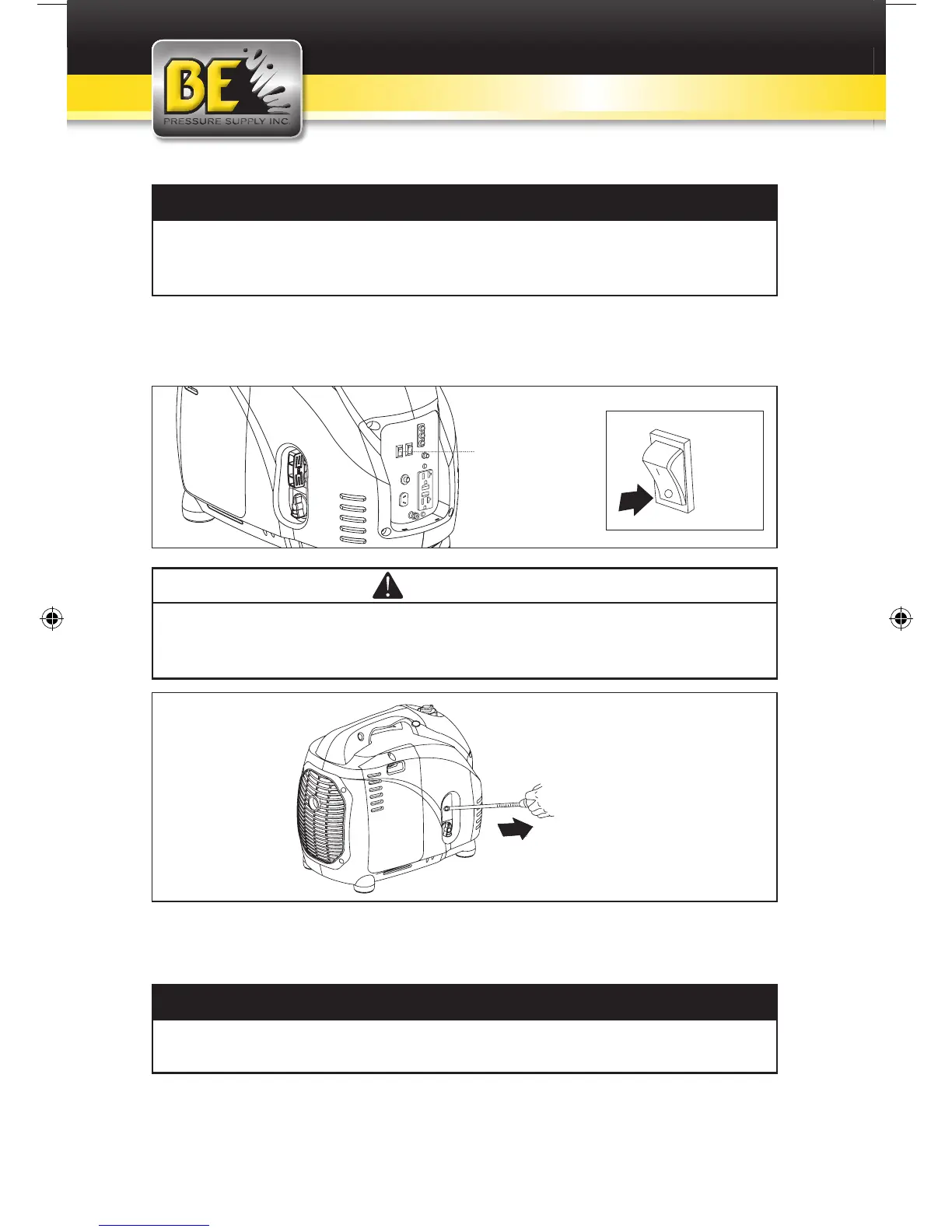 BE
PRESSURE SUPPLY INC.