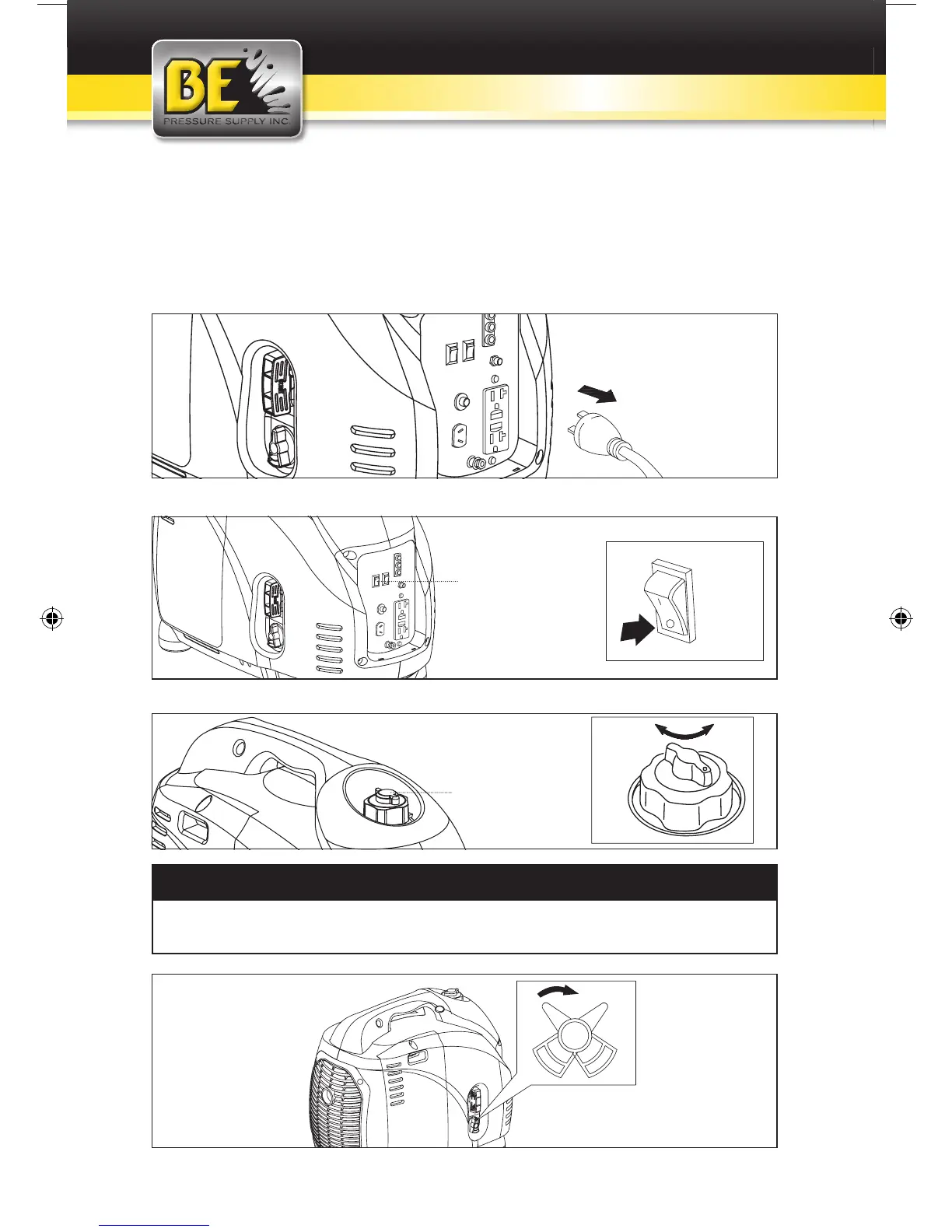 BE
PRESSURE SUPPLY INC.