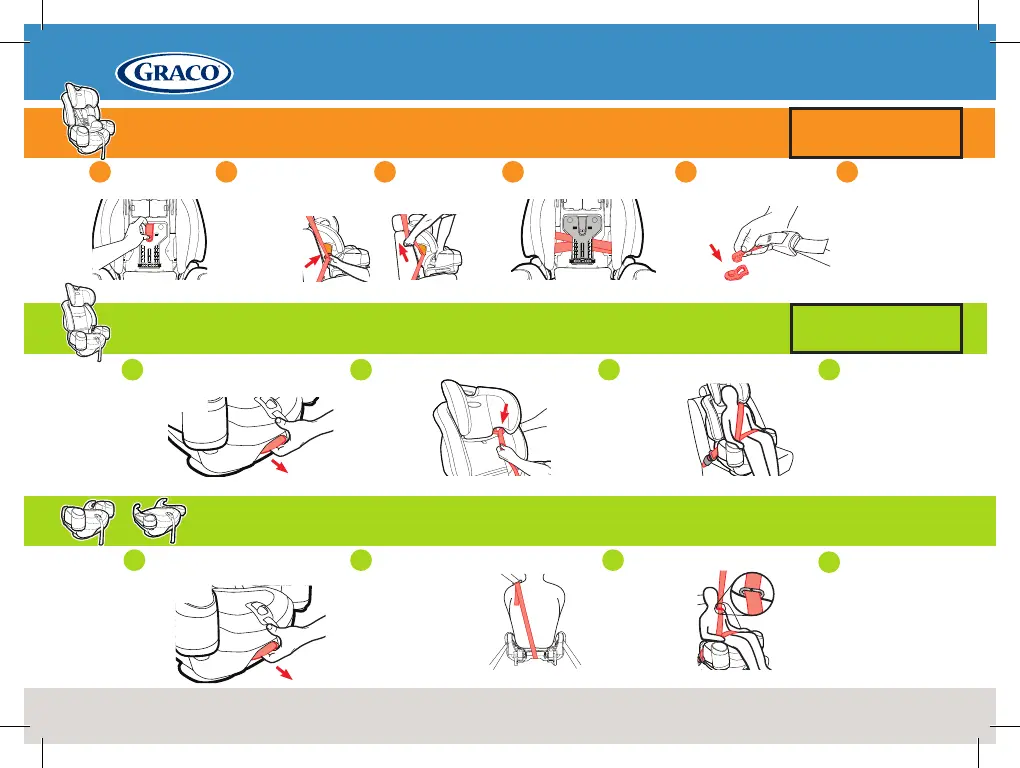 GRACO