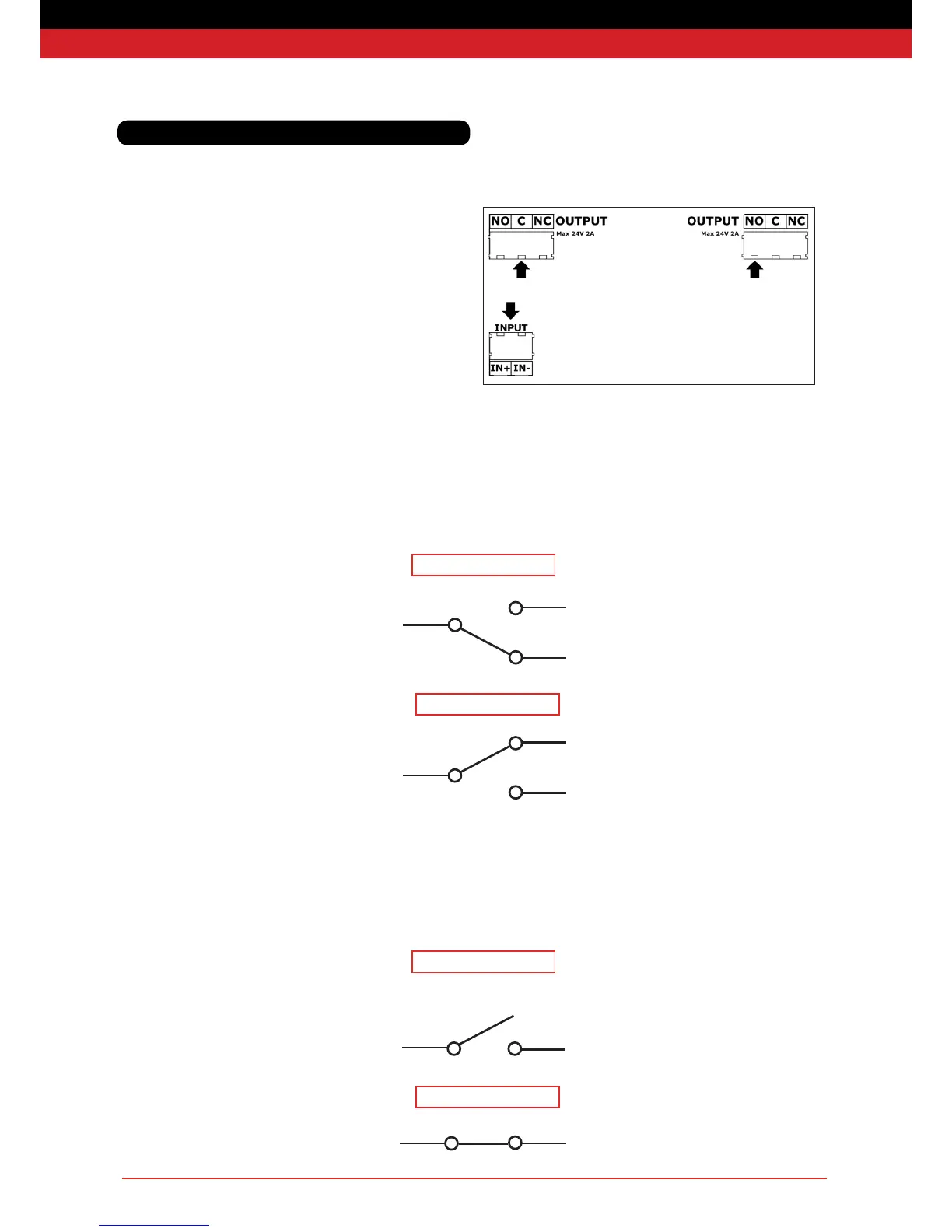 NO C NC OUTPUT
Max 24V 2A

OUTPUT NO C NC
Max 24V 2A

INPUT
IN+ IN-