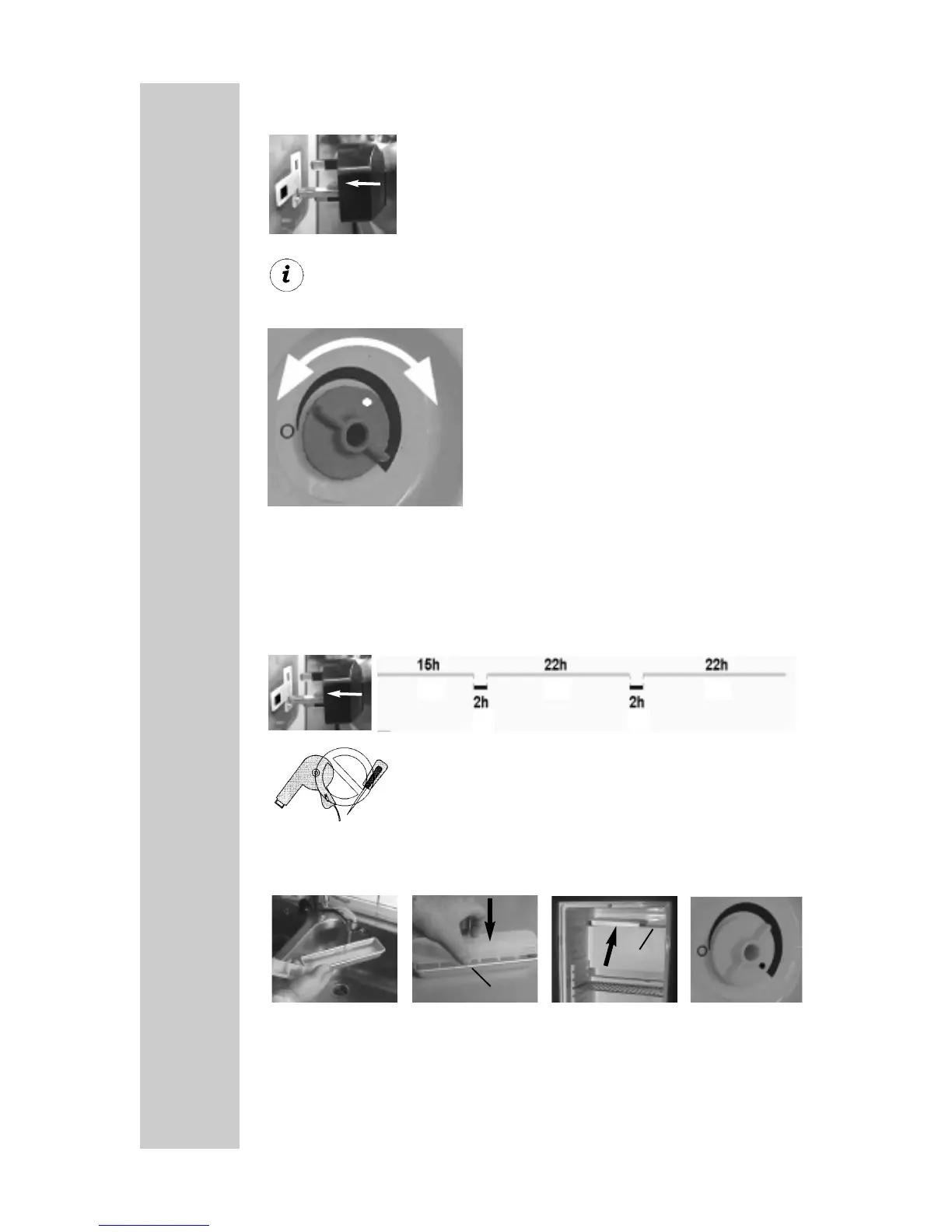 i

15h

22h

22h

2h

2h