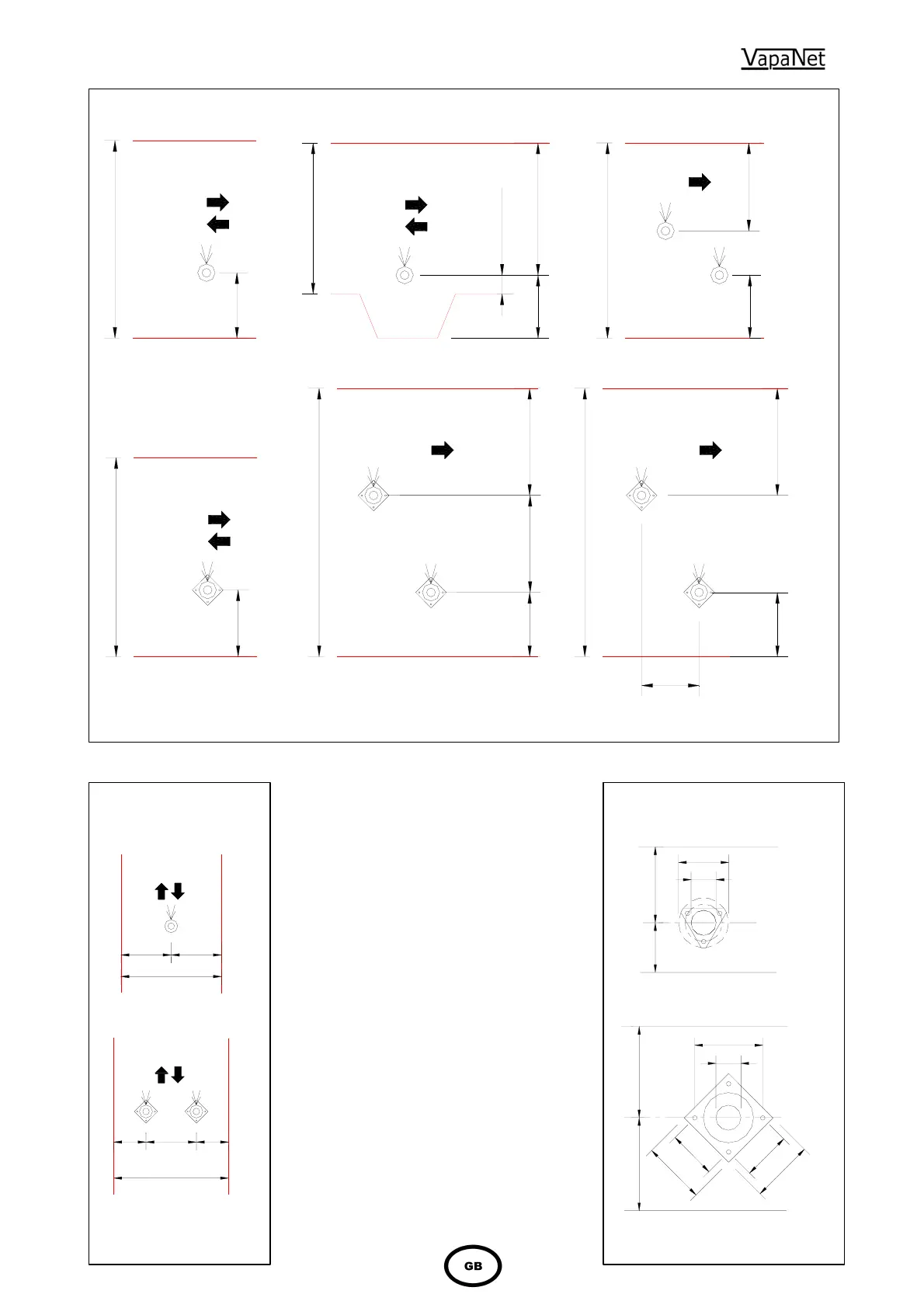 VapaNet

GB