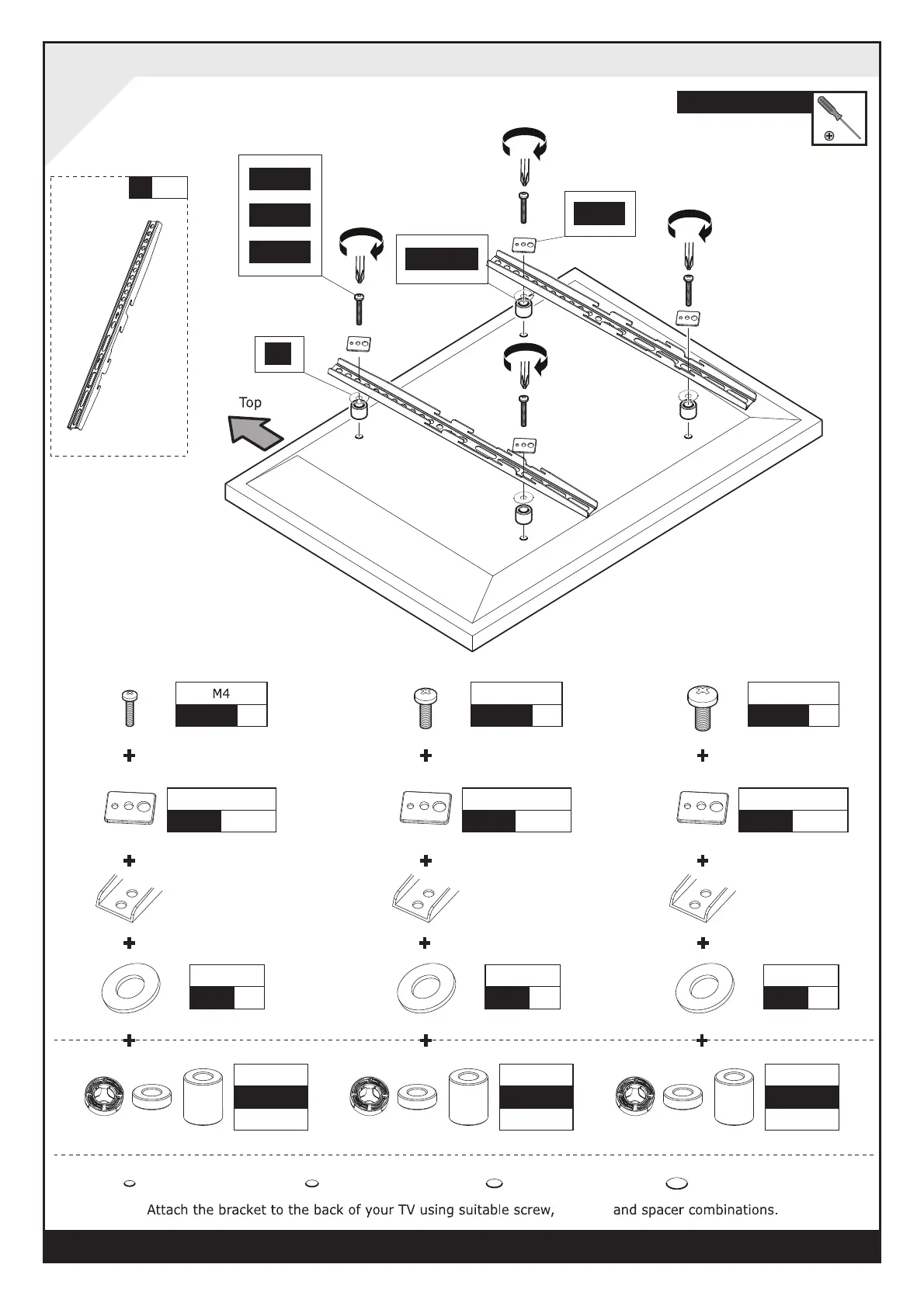 Top

M4

Attach the bracket to the back of your TV using suitable screw, and spacer combinations.