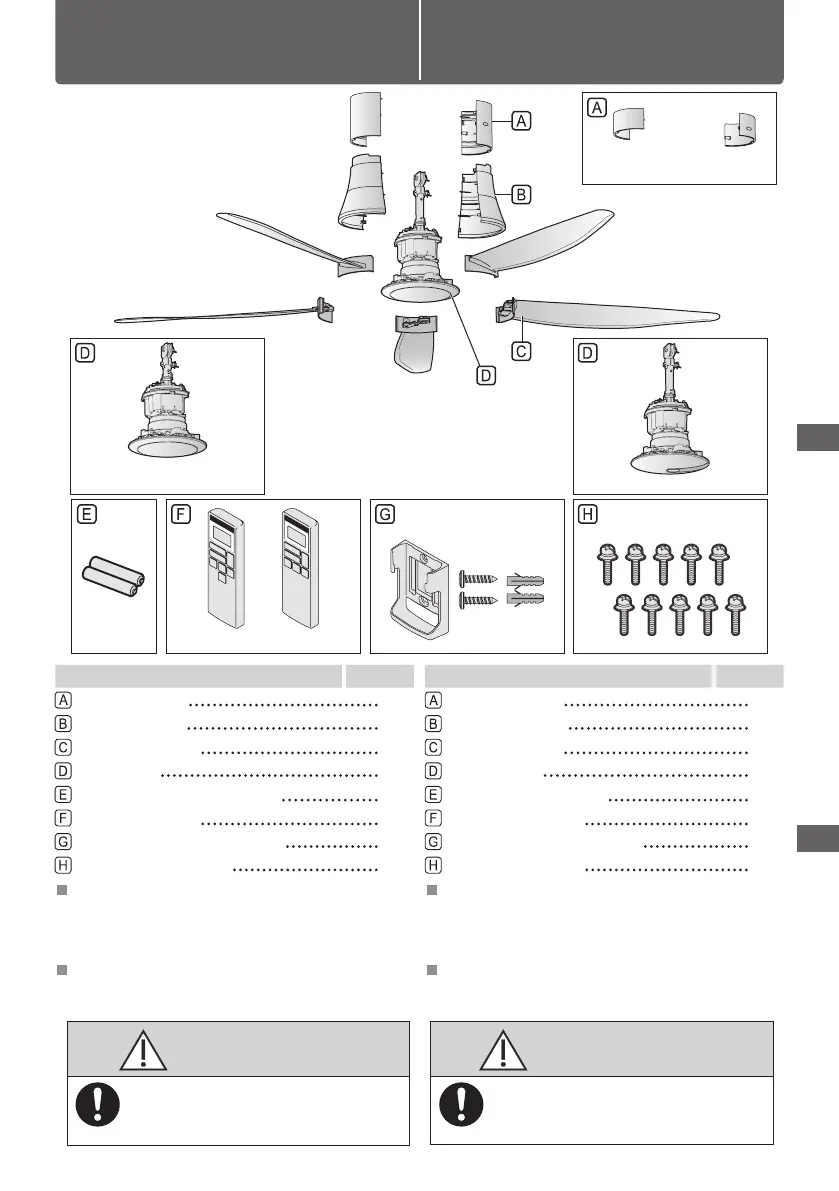 A

B

C

D

A

D

D

E

F

G

H

A
B
C
D
E
F
G
H

A
B
C
D
E
F
G
H