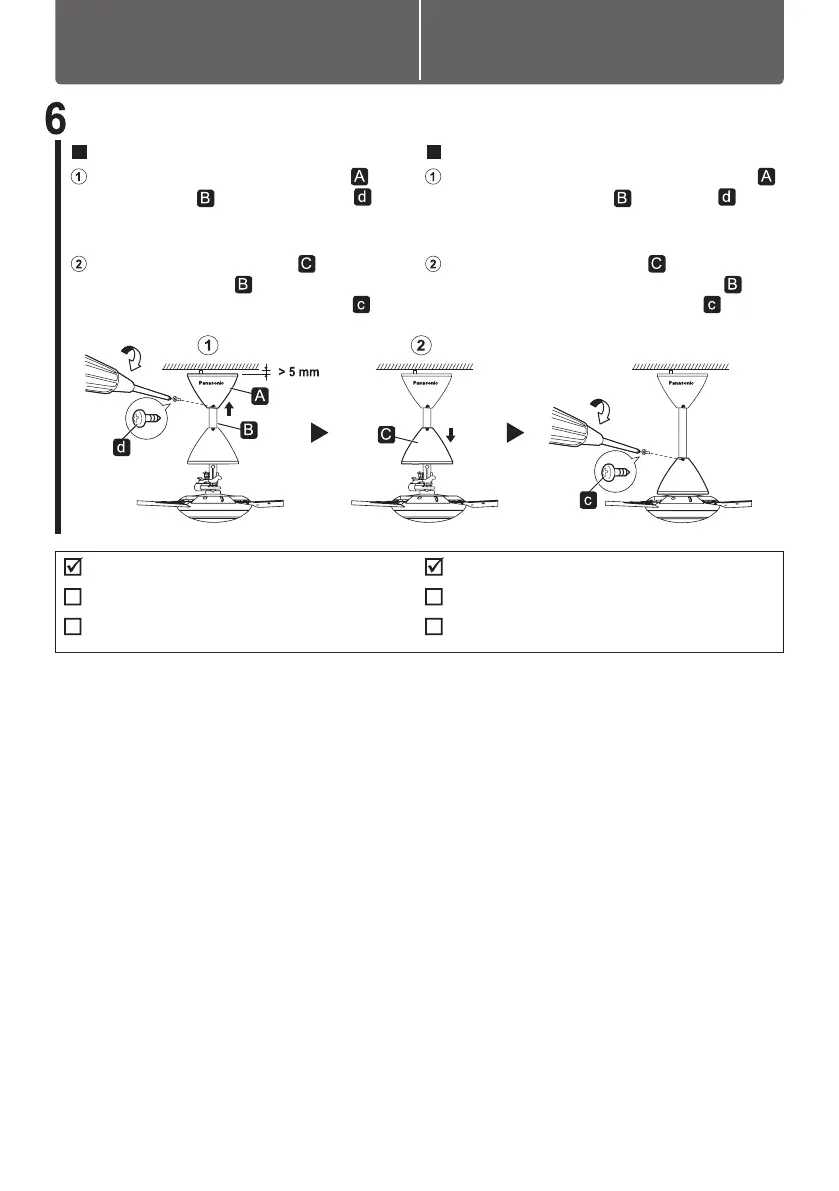 6

①
A
B
d

②
C
B
c

①
A
B
d

②
C
B
c

1
> 5 mm
Panasonic
A
B
d

2
Panasonic
C

Panasonic
c