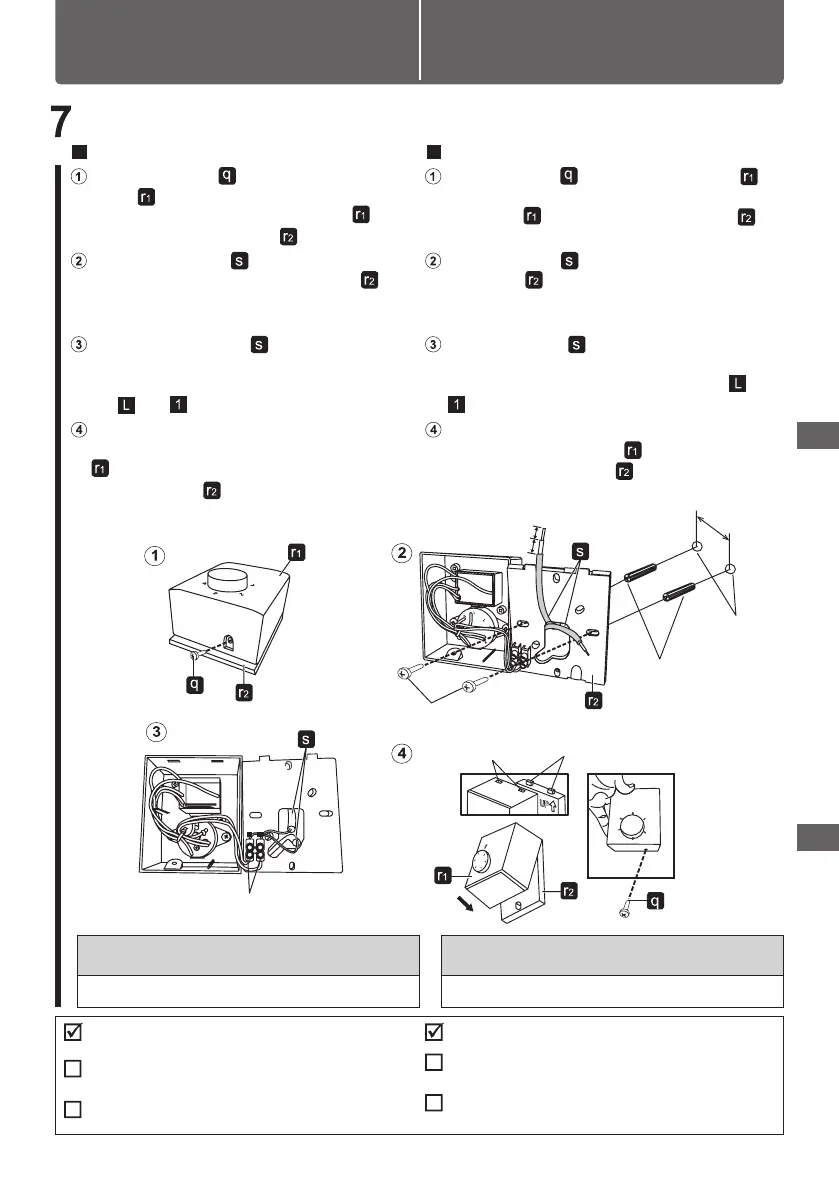 7

① q
r1
r1
r2
② s
r2

③ s

L 1
④
r1
r2

① q r1
r1 r2
② s
r2

③ s
L
1
④
r1
r2

①
r1
q
r2

②
s
r2

③
s

④
r1
r2
q