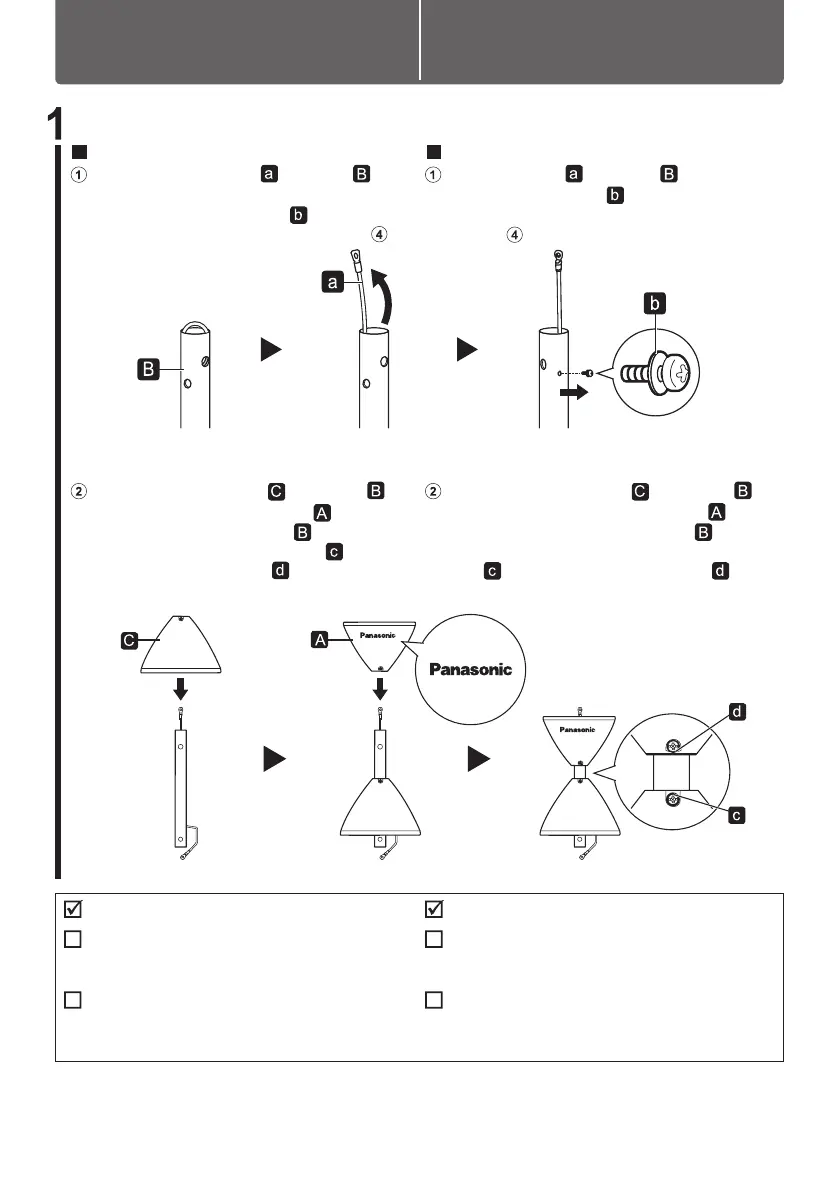 1

1 a B
b
4

1 a B
b
4

a

B

b

2 C B
A
B
c
d

2 C B
A
B
c d

C

A

Panasonic

Panasonic

Panasonic

d

c