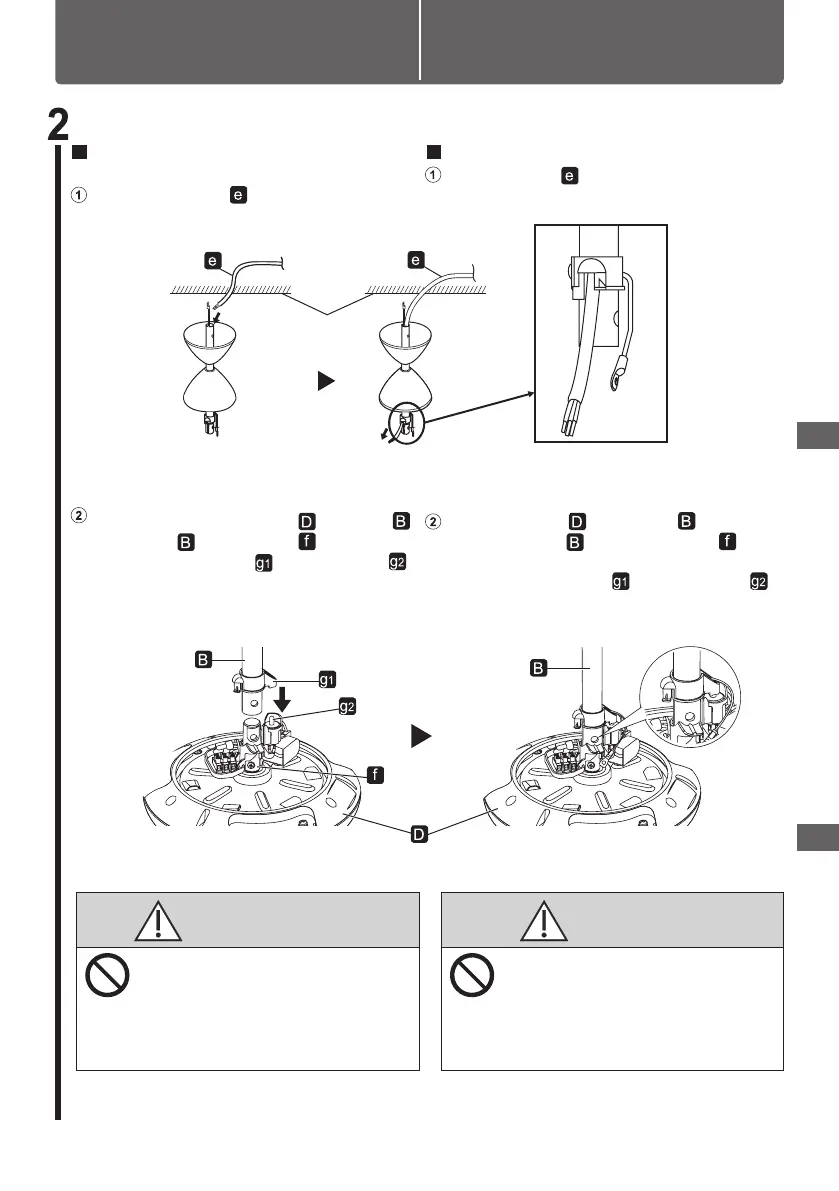 2

①  e

①  e

e e

②  D  B  B  f  g1  g2

②  D  B  B  f  g1  g2

B g1 g2 f B D