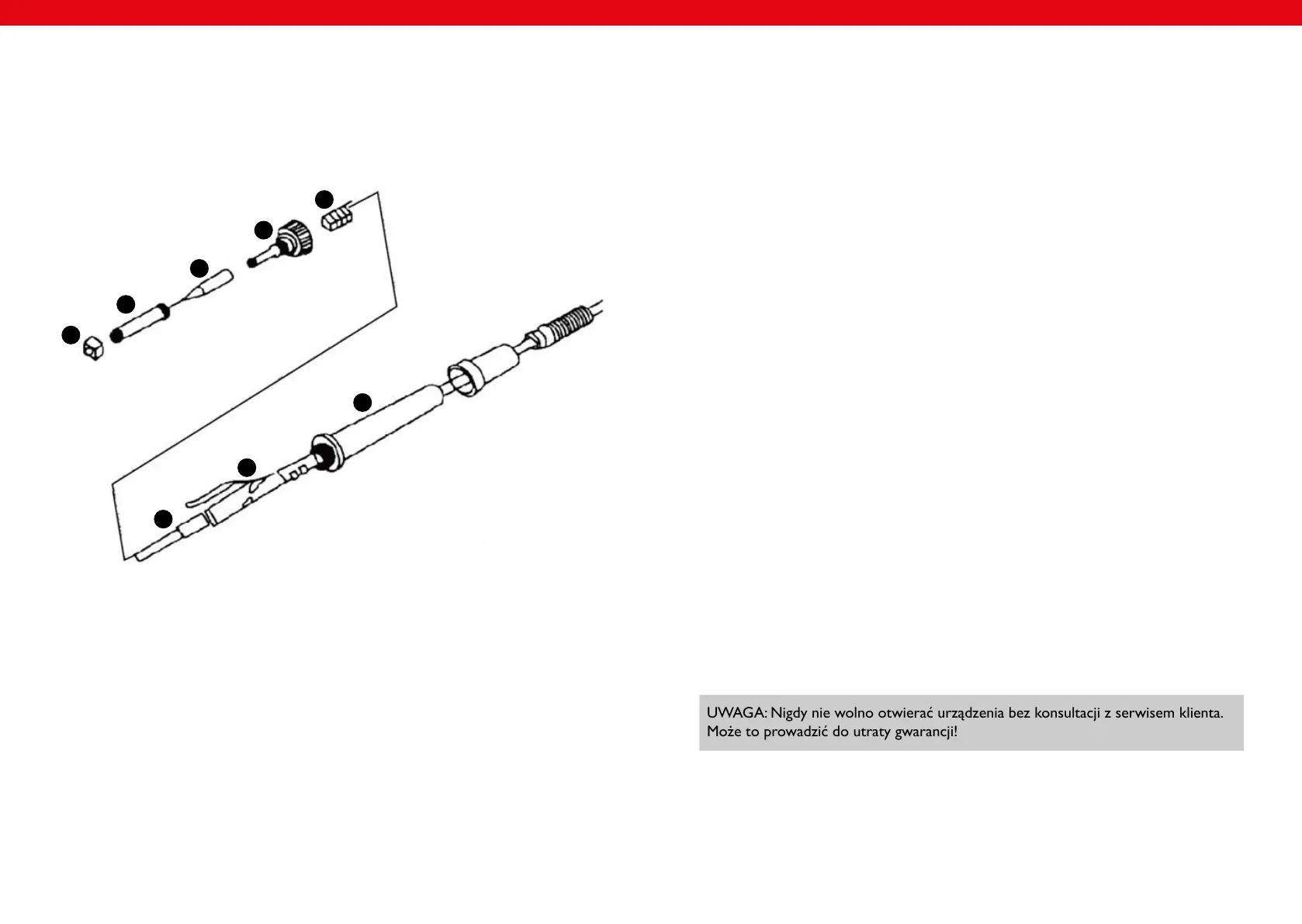 UWAGA: Nigdy nie wolno otwierać urządzenia bez konsultacji z serwisem klienta. Może to prowadzić do utraty gwarancji!