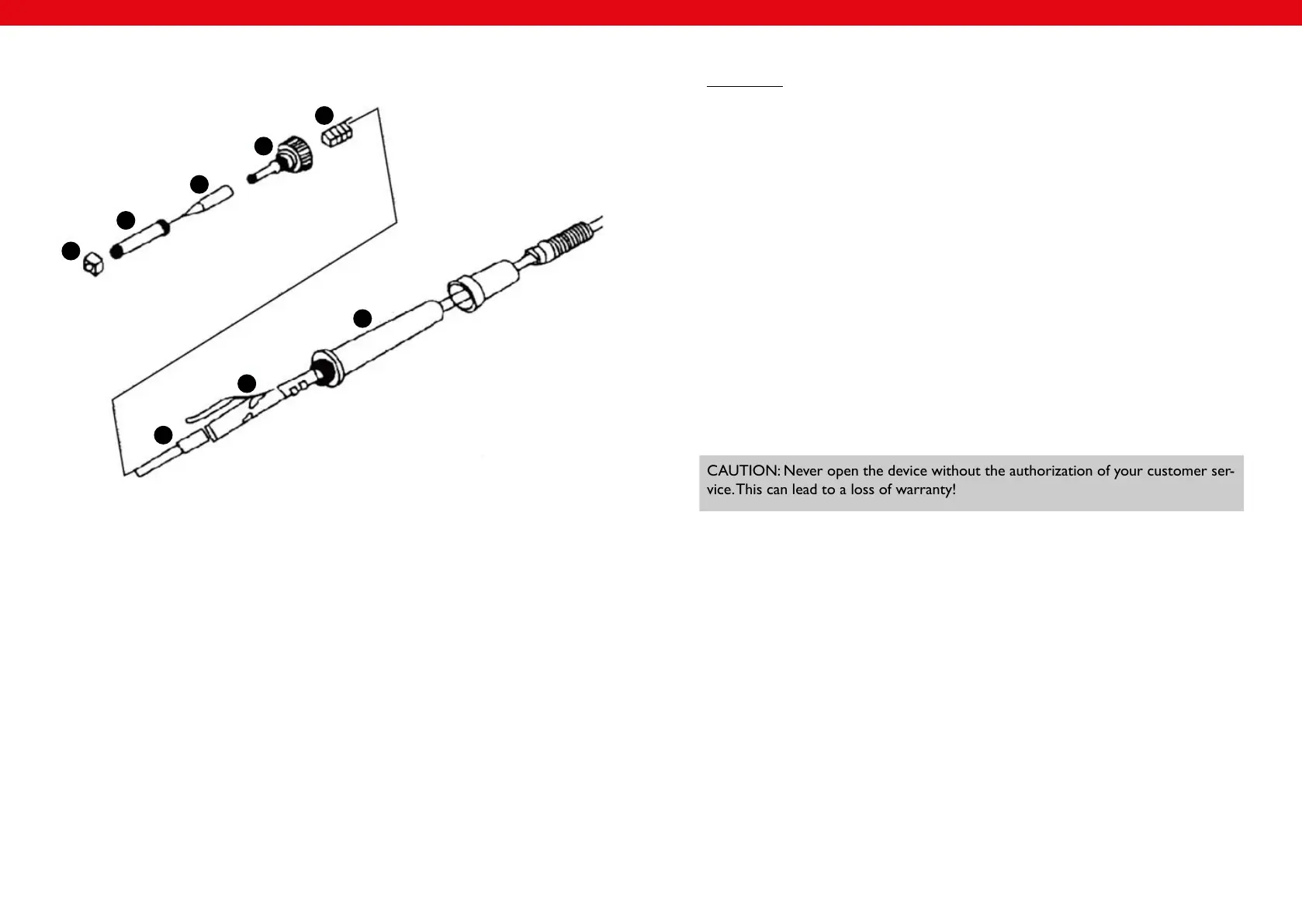 CAUTION: Never open the device without the authorization of your customer service. This can lead to a loss of warranty!