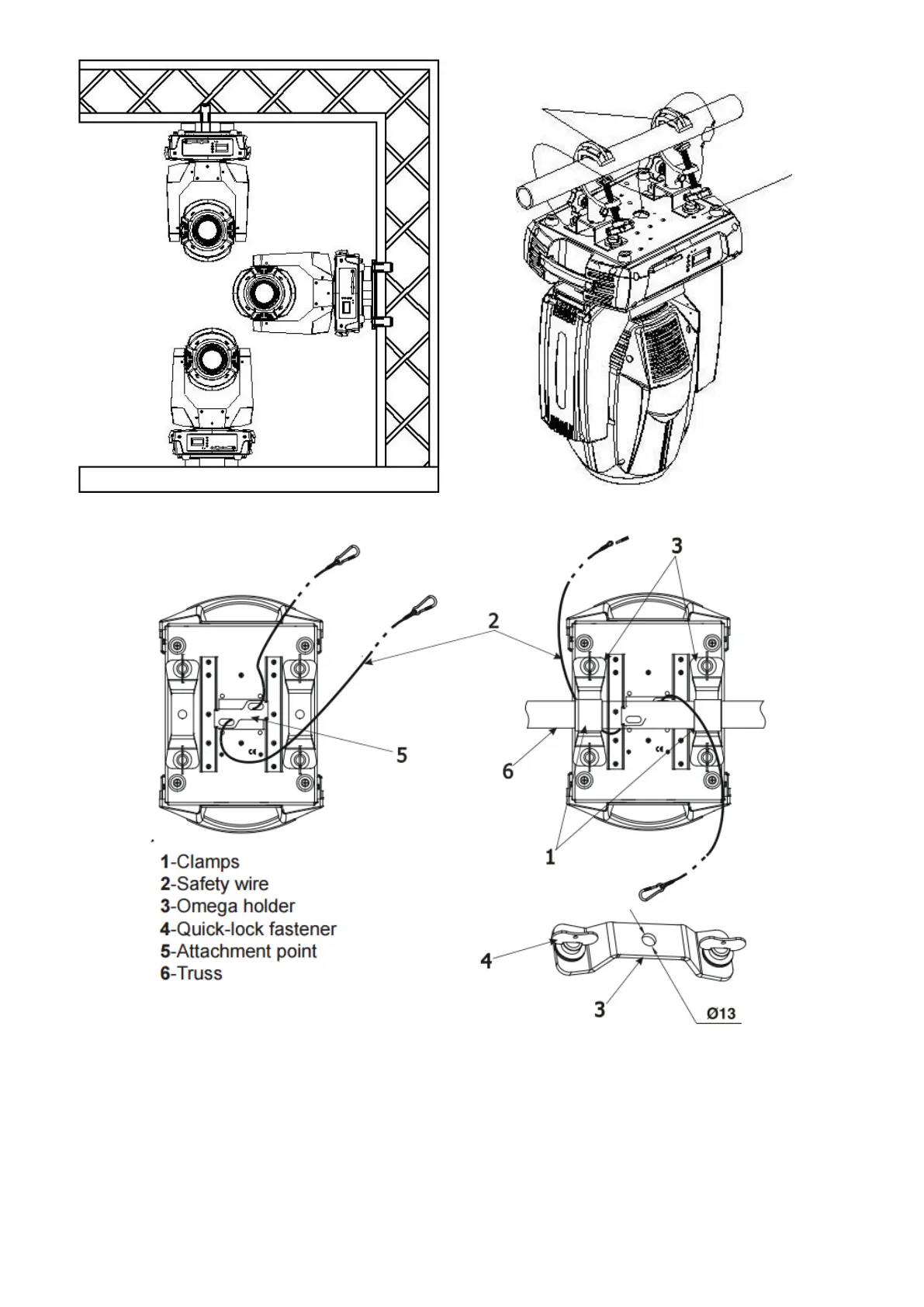 2

5

3

2

6

1

1-Clamps
2-Safety wire
3-Omega holder
4-Quick-lock fastener
5-Attachment point
6-Truss

4

3

Ø13