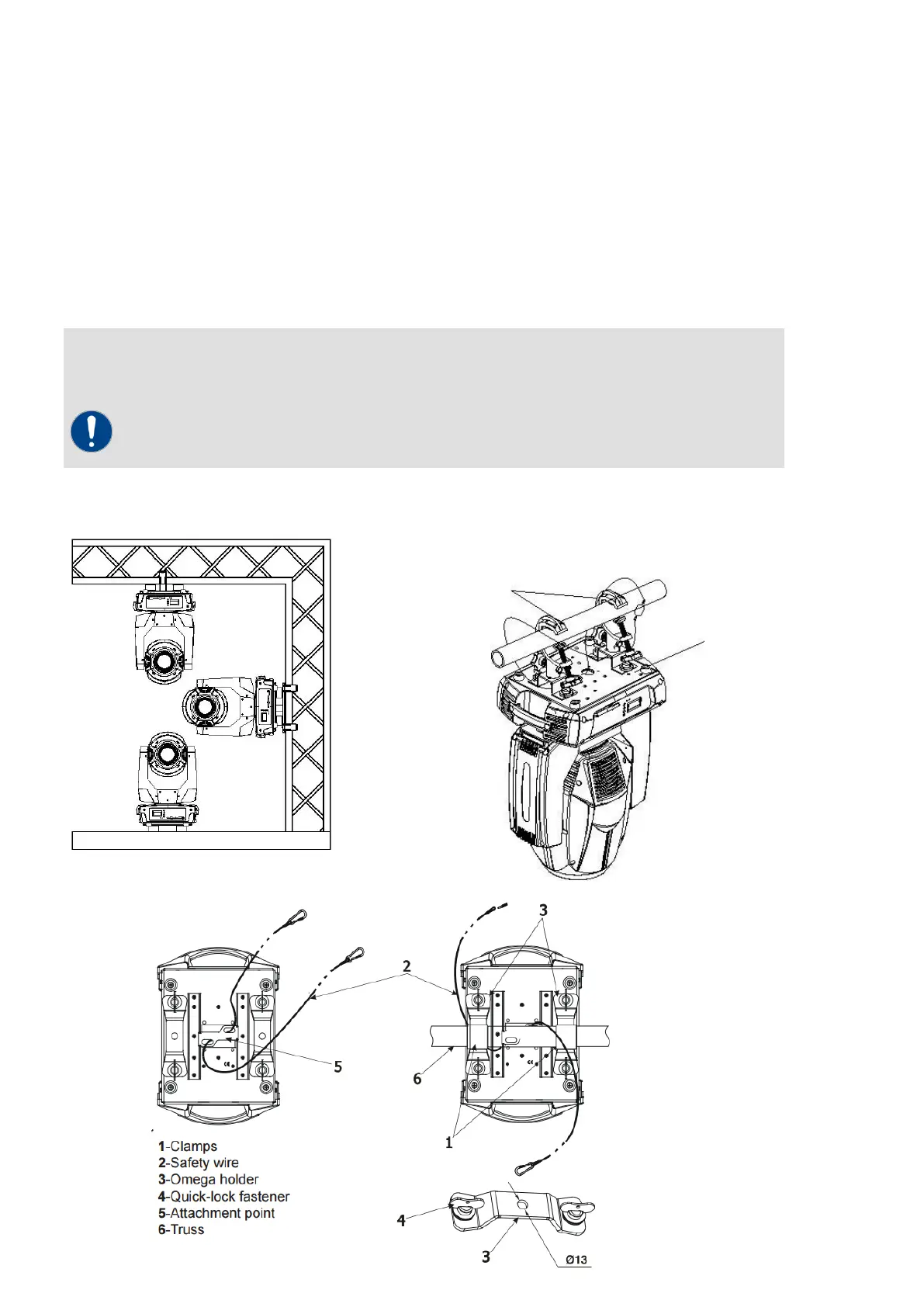 3
2
5
6
1
1-Clamps
2-Safety wire
3-Omega holder
4-Quick-lock fastener
5-Attachment point
6-Truss
4
3
Ø13