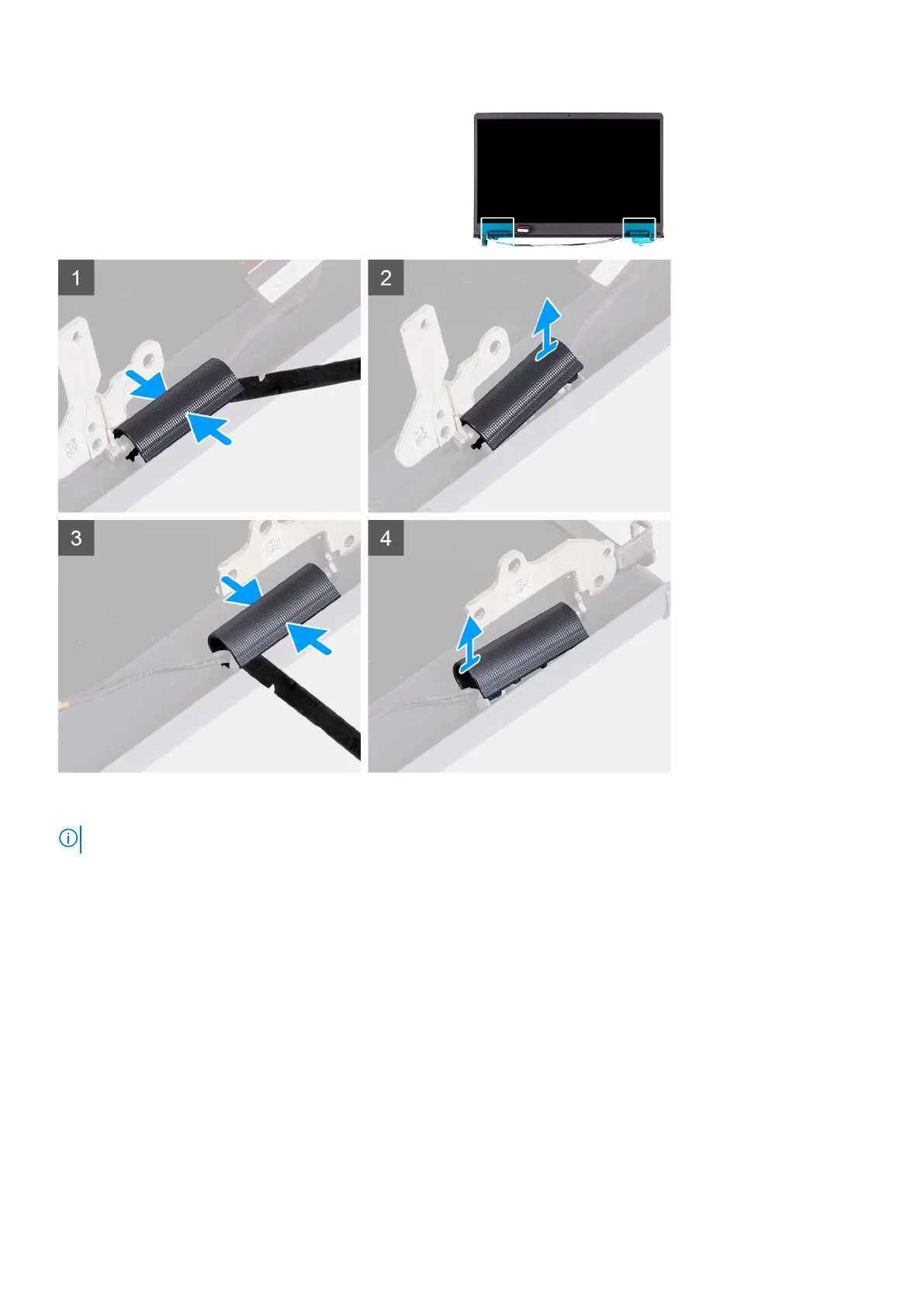 1

2

3

4