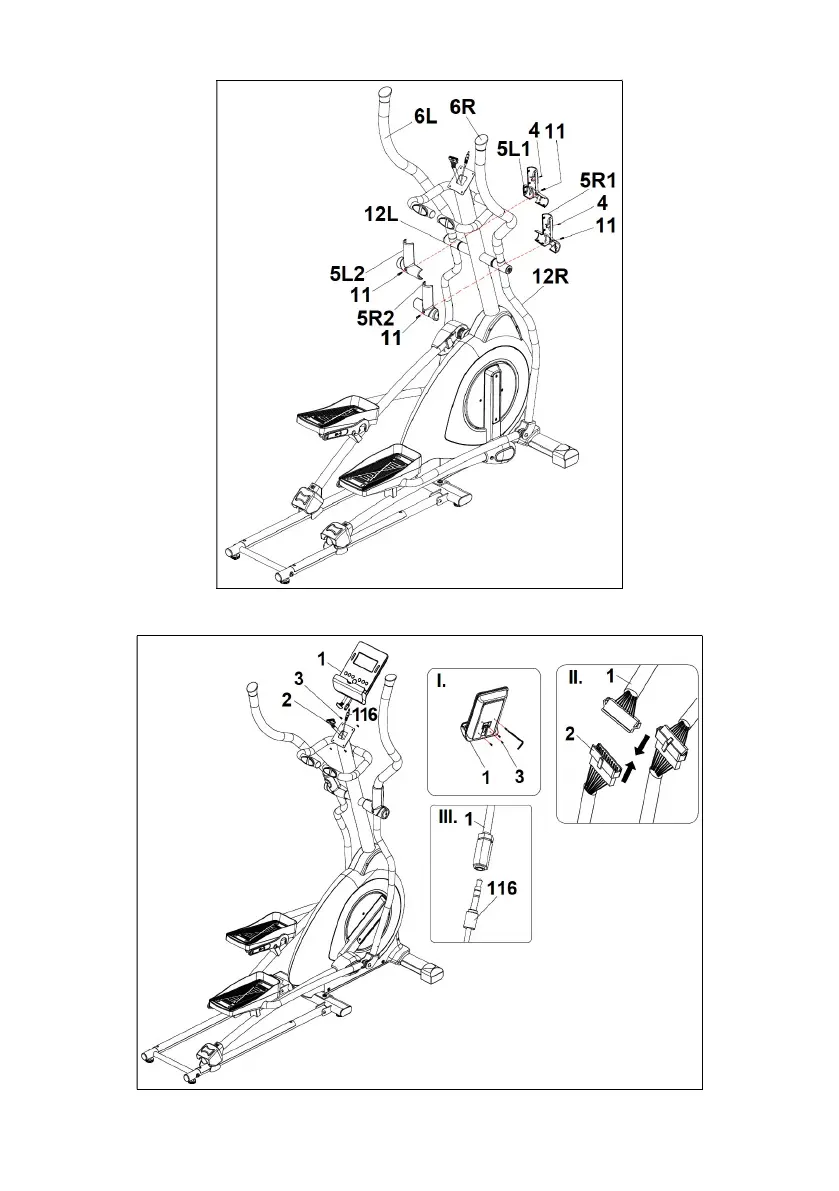 6L
6R
4
11
5L1
5R1
4
11
12L
5L2
11
12R
5R2
11

1
3
2
116
I.
1
3
II.
1
2
III.
1
116