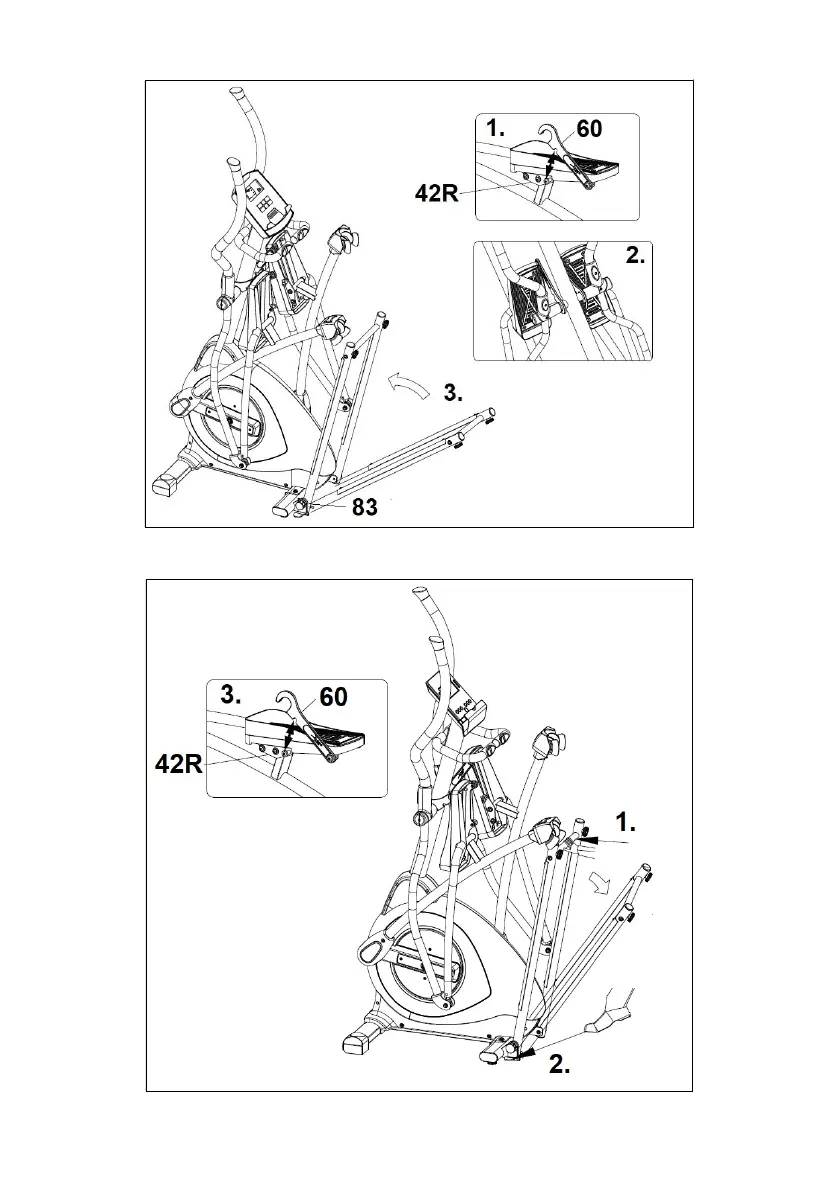 1.
60
42R
2.
3.
83

3.
60
42R
1.
2.