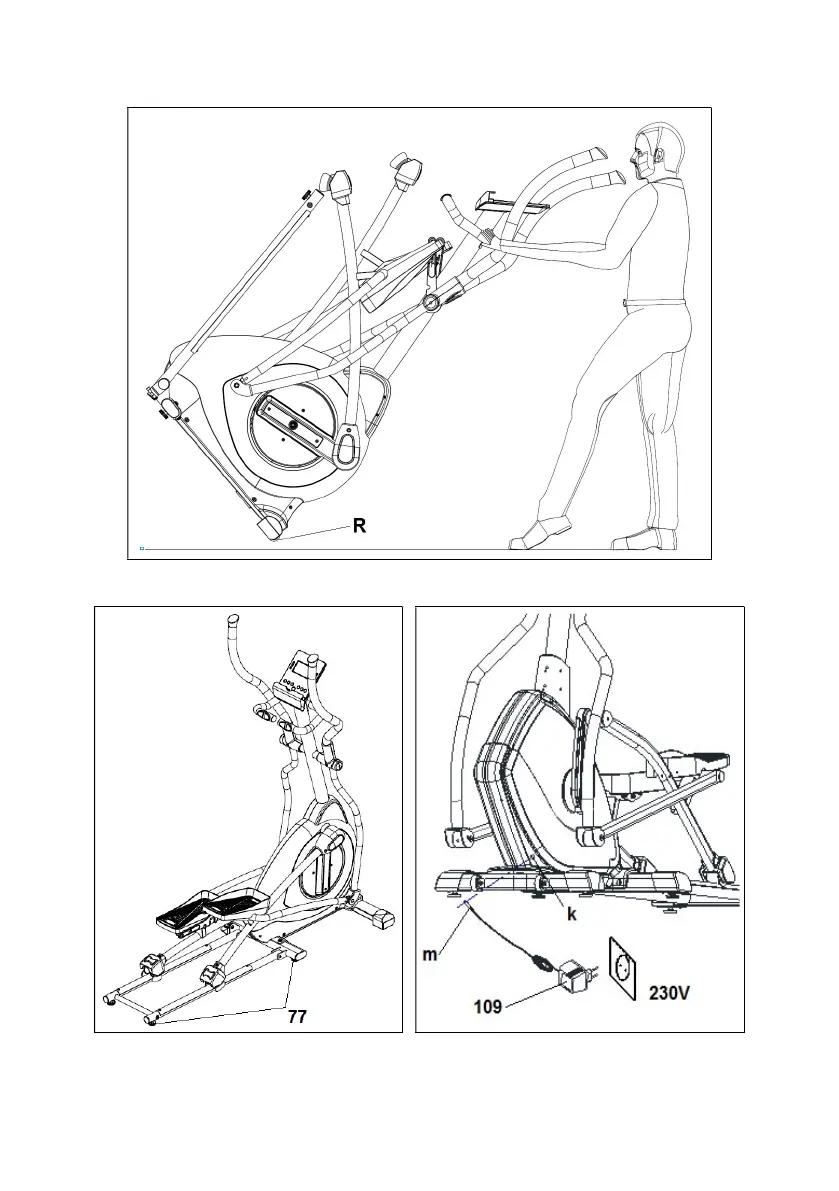 R

77

k

m

109

230V