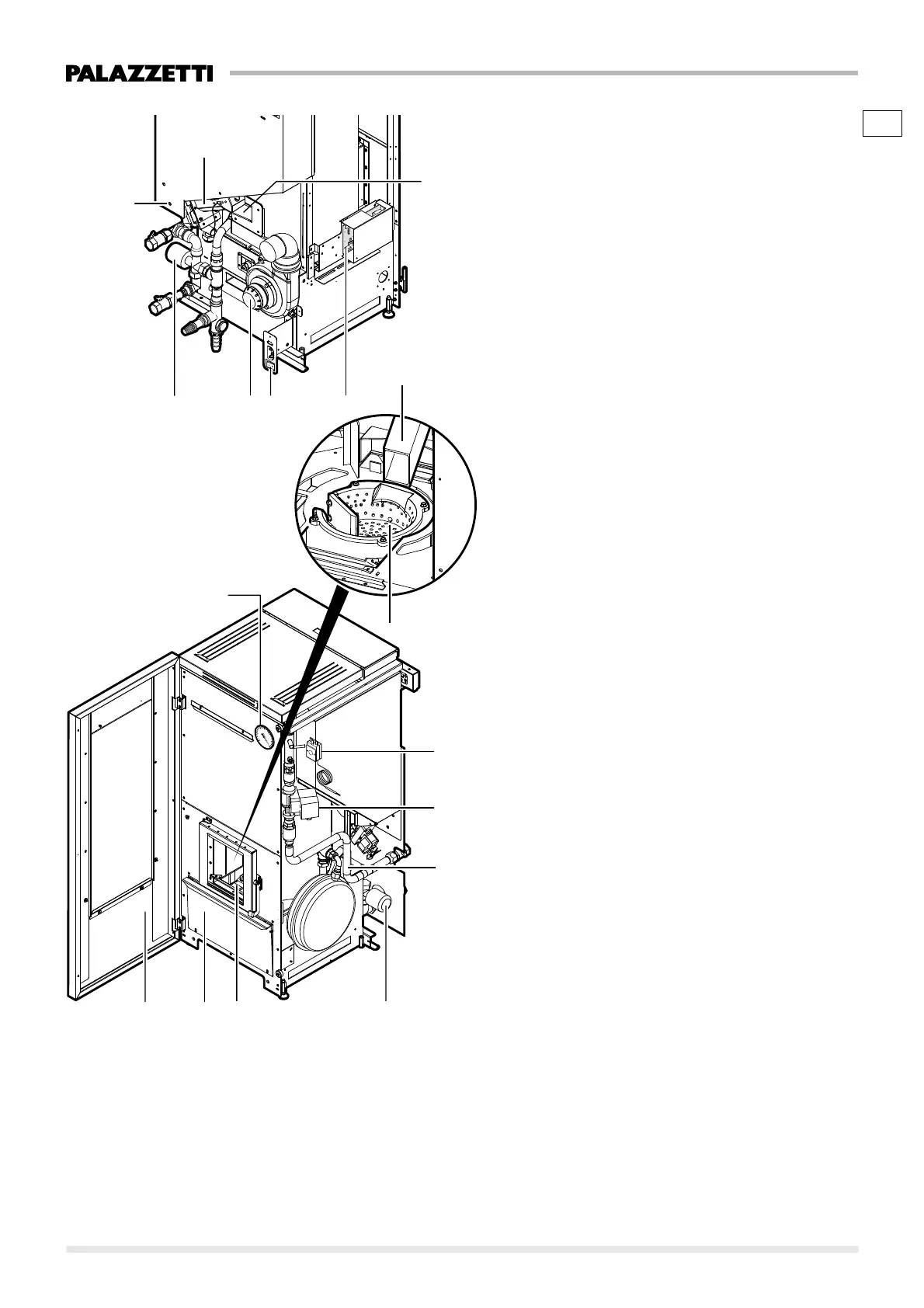 PALAZZETTI