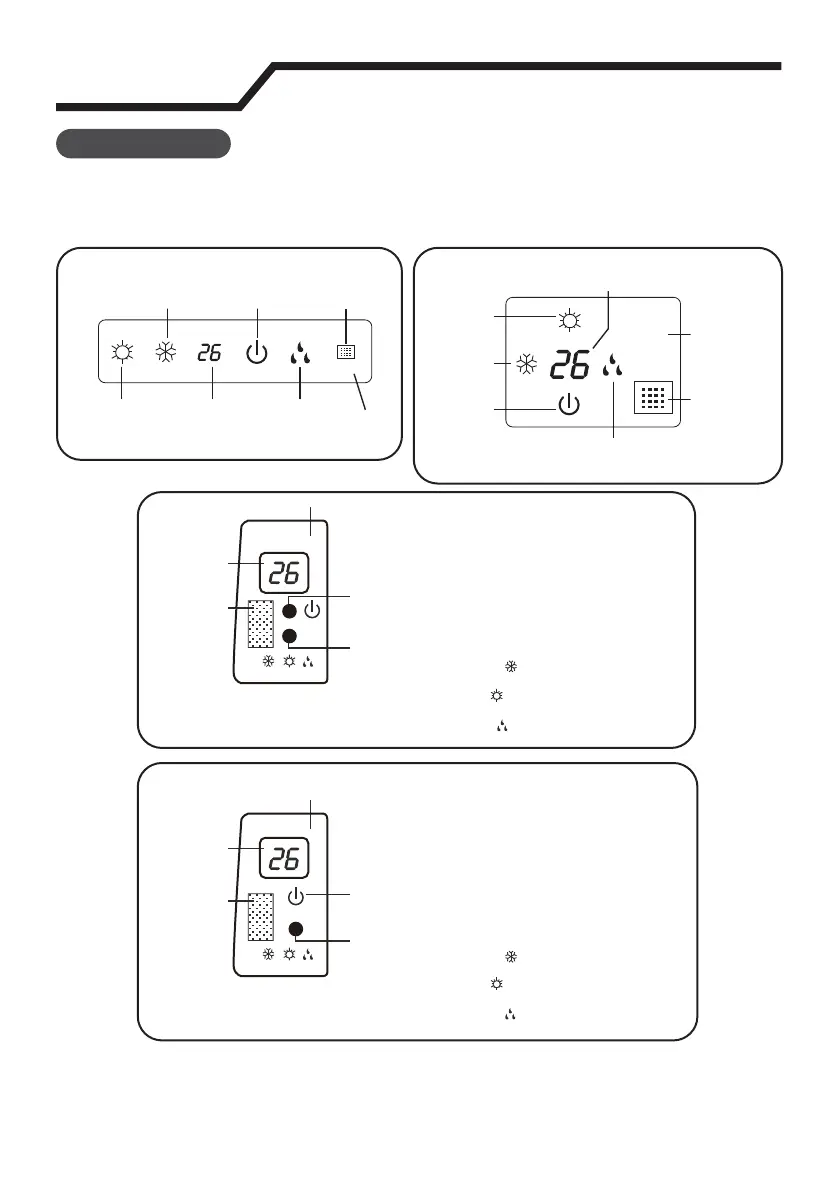 26

26

26

26