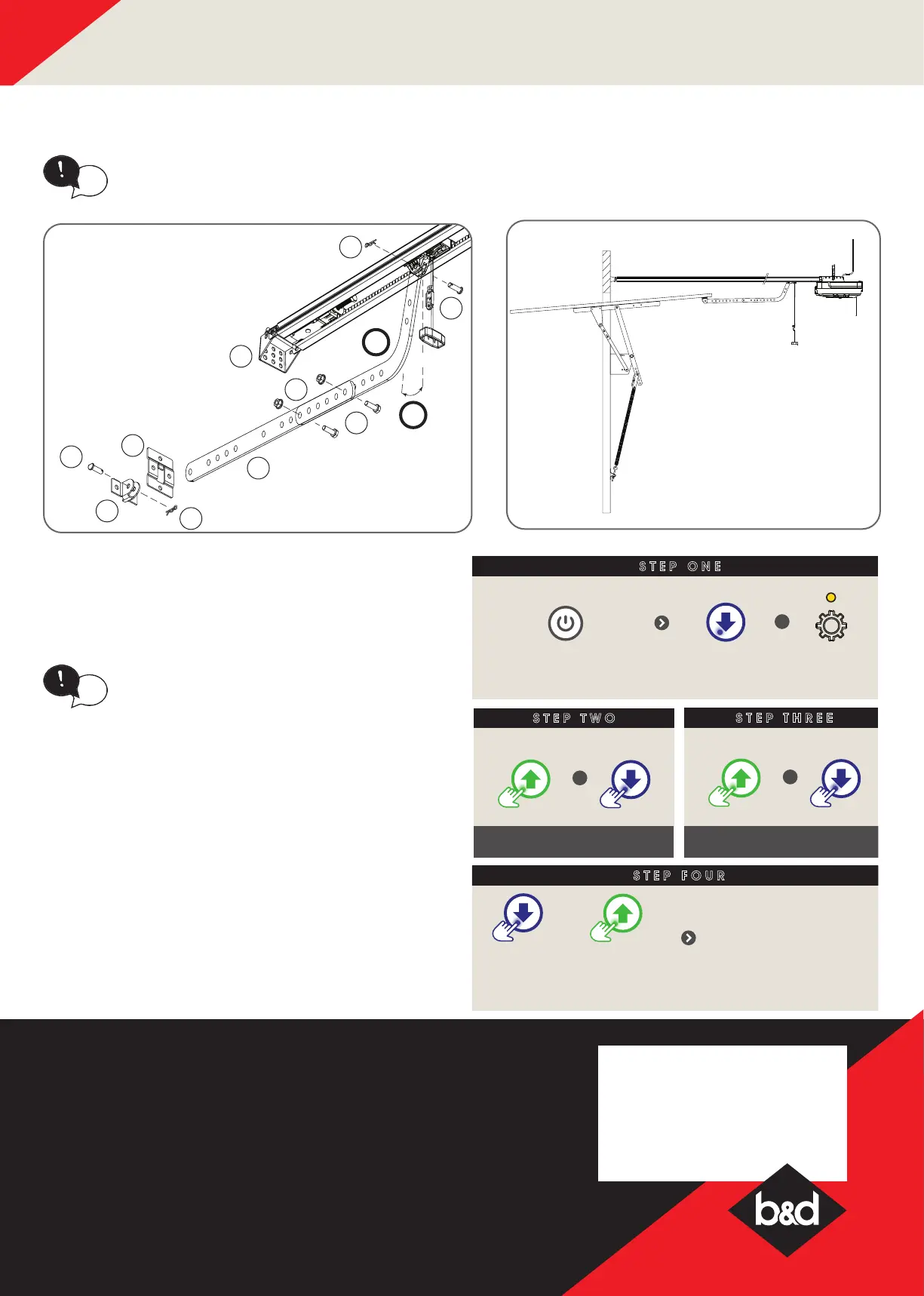 STEP ONE

STEP TWO

STEP THREE

STEP FOUR

b&d