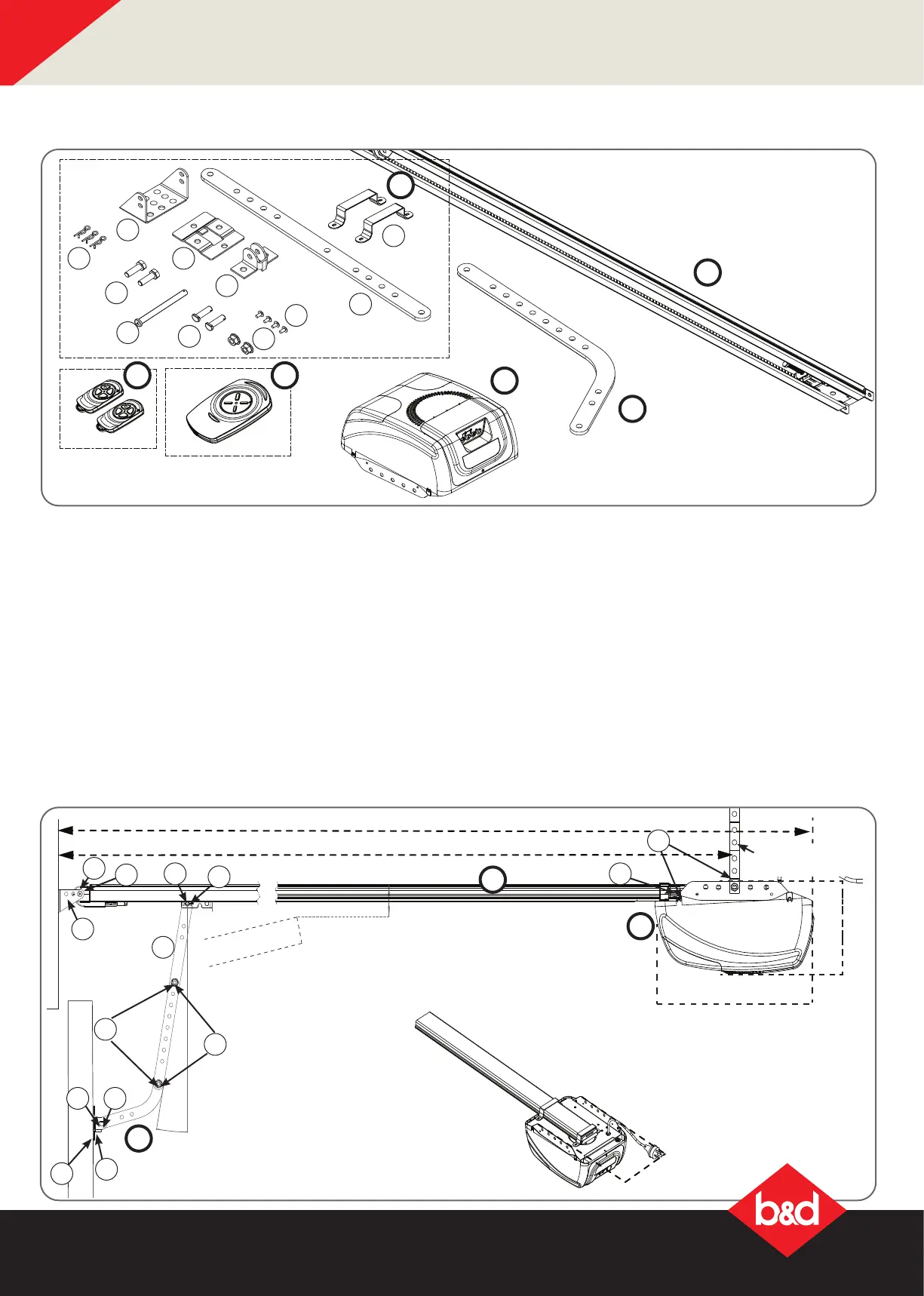 b&d