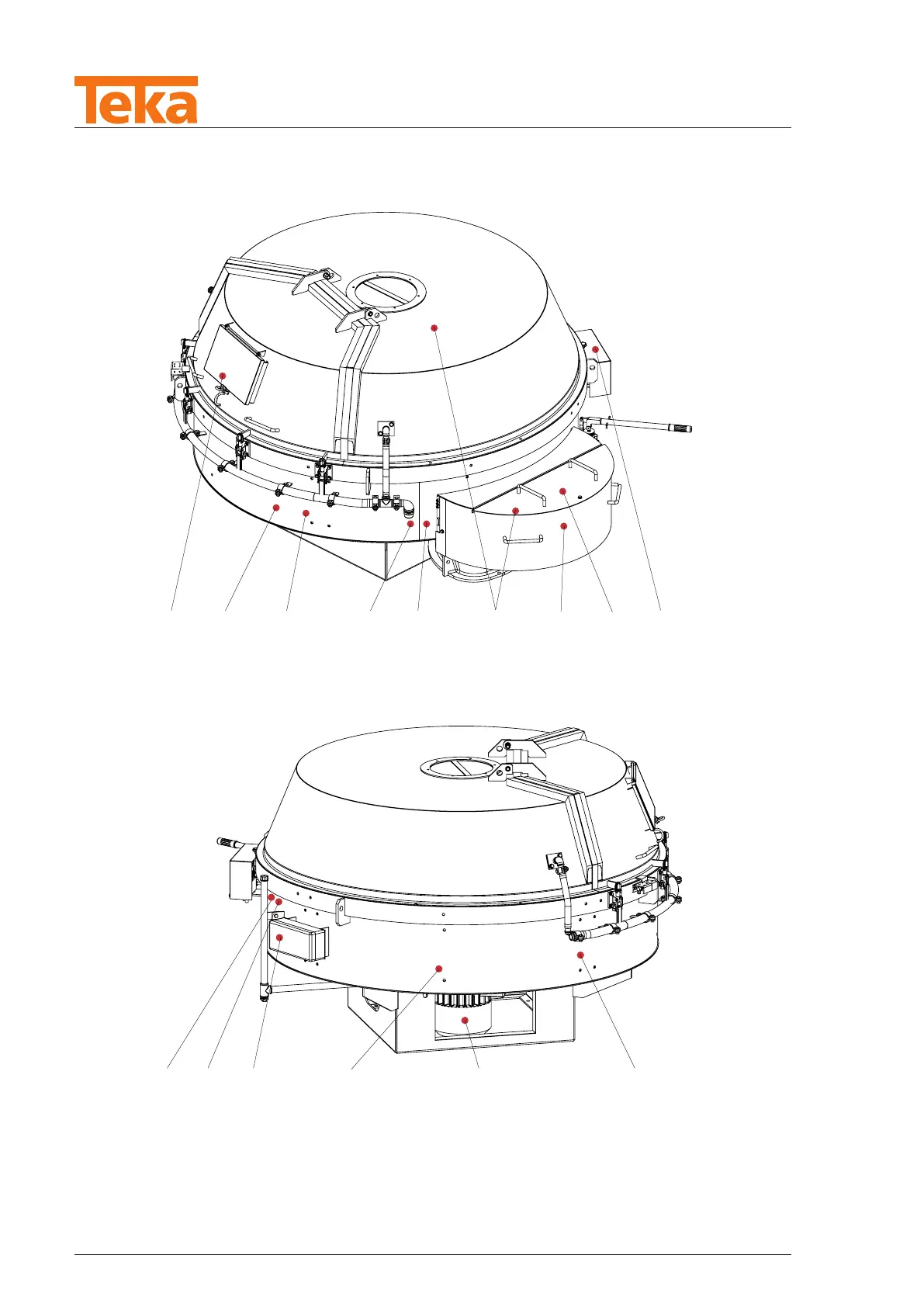 Teka