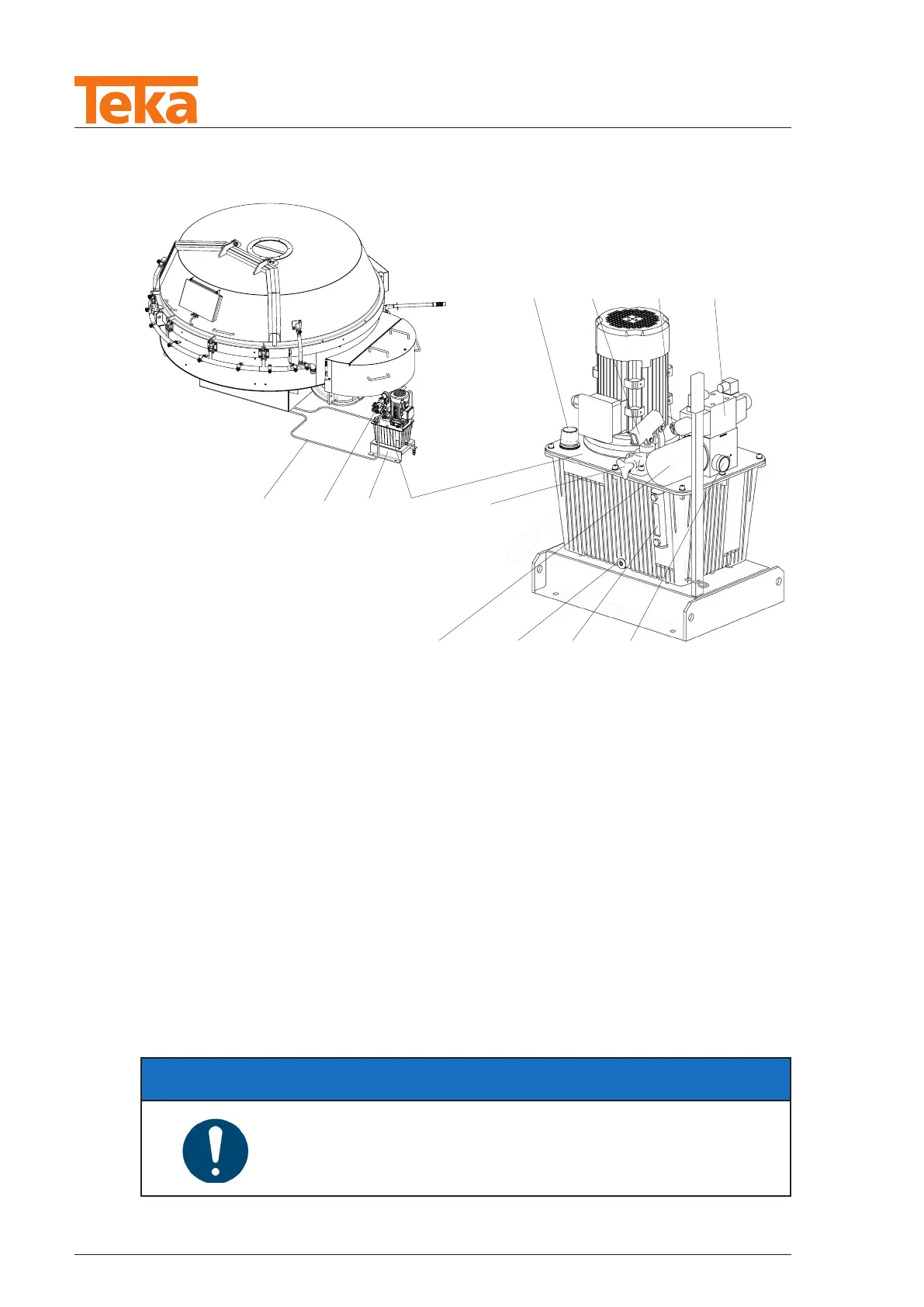 Teka