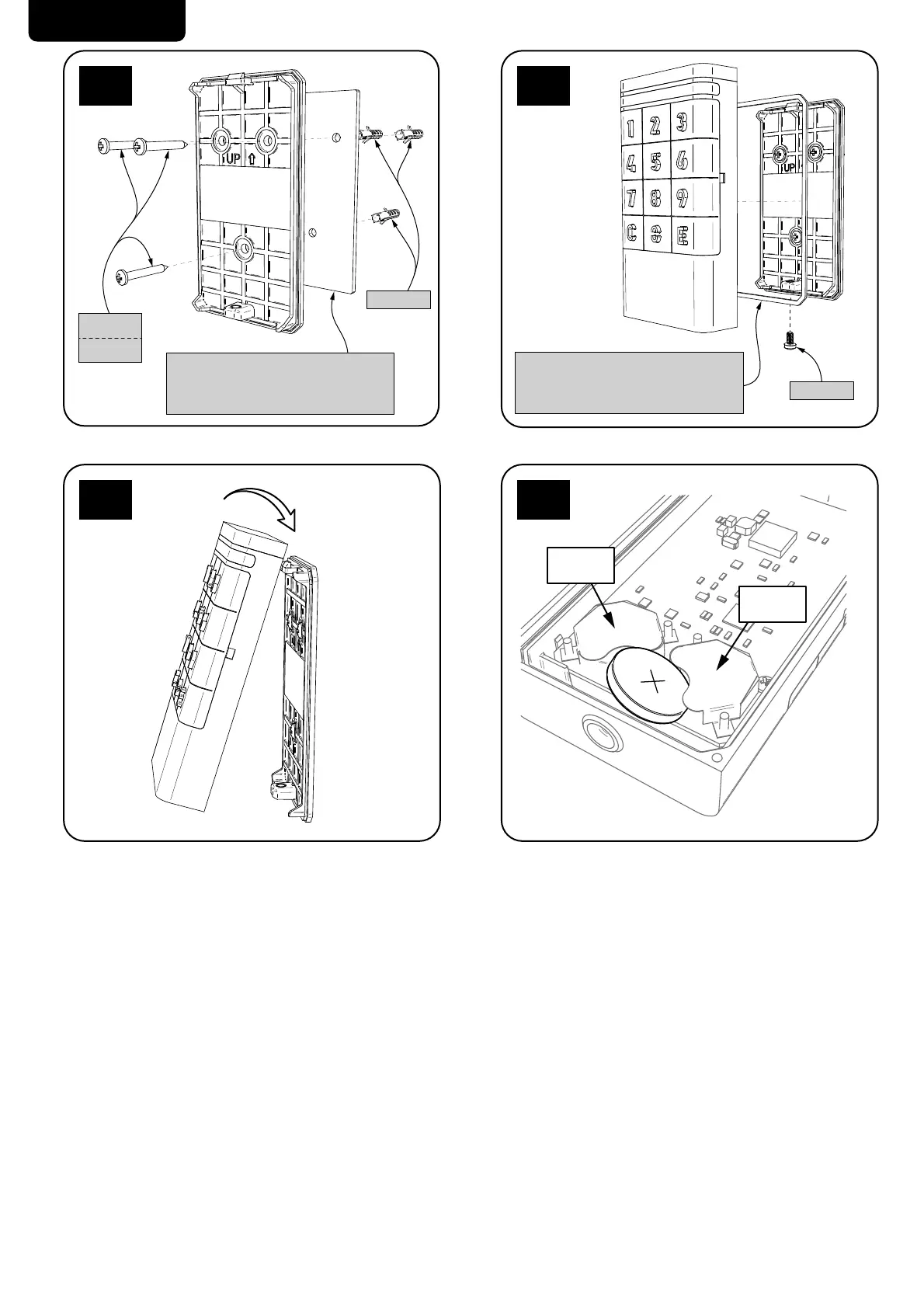 UP

1 2 3
4 5 6
7 8 9
C 0 E

UP