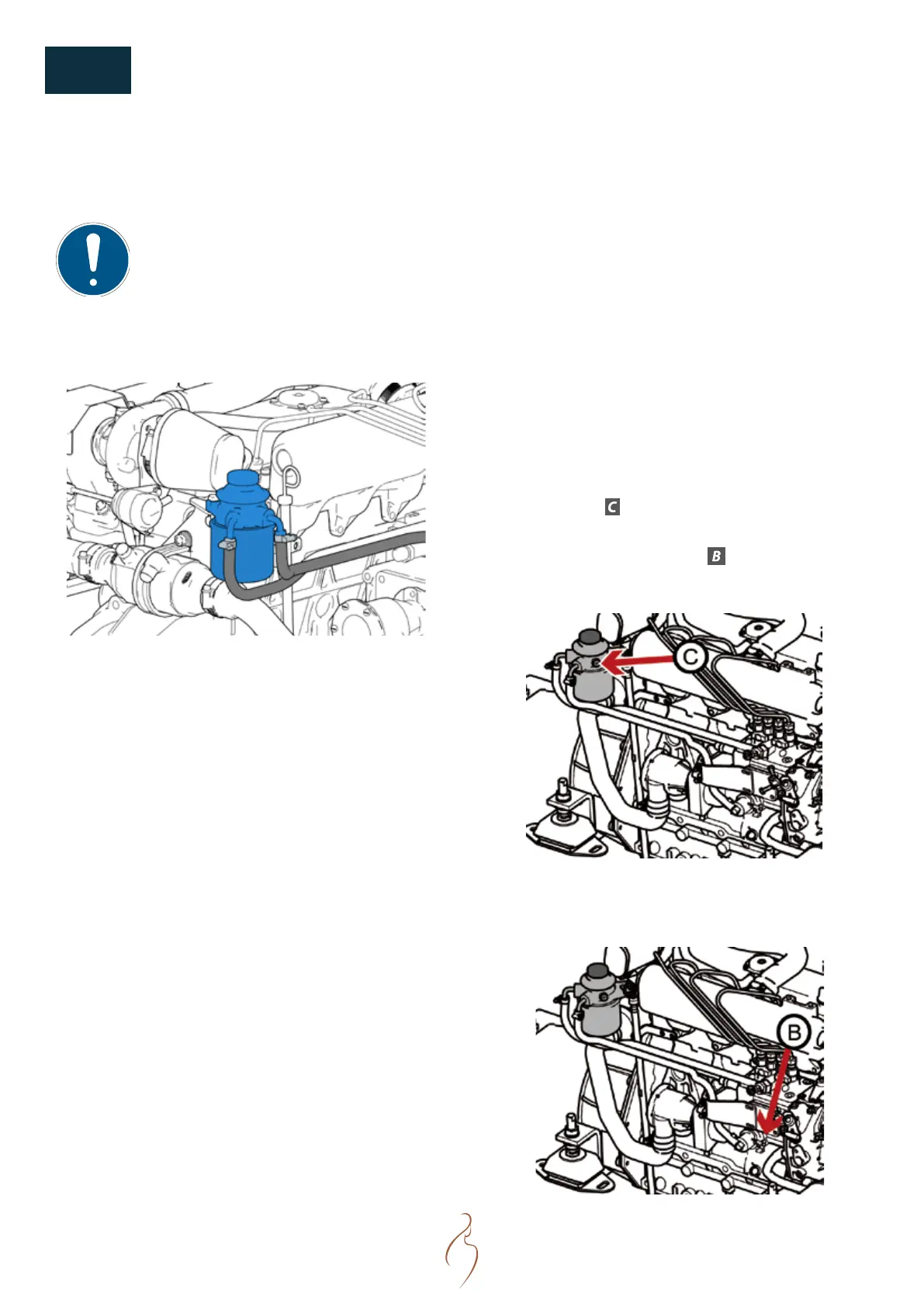 C

B

C

B