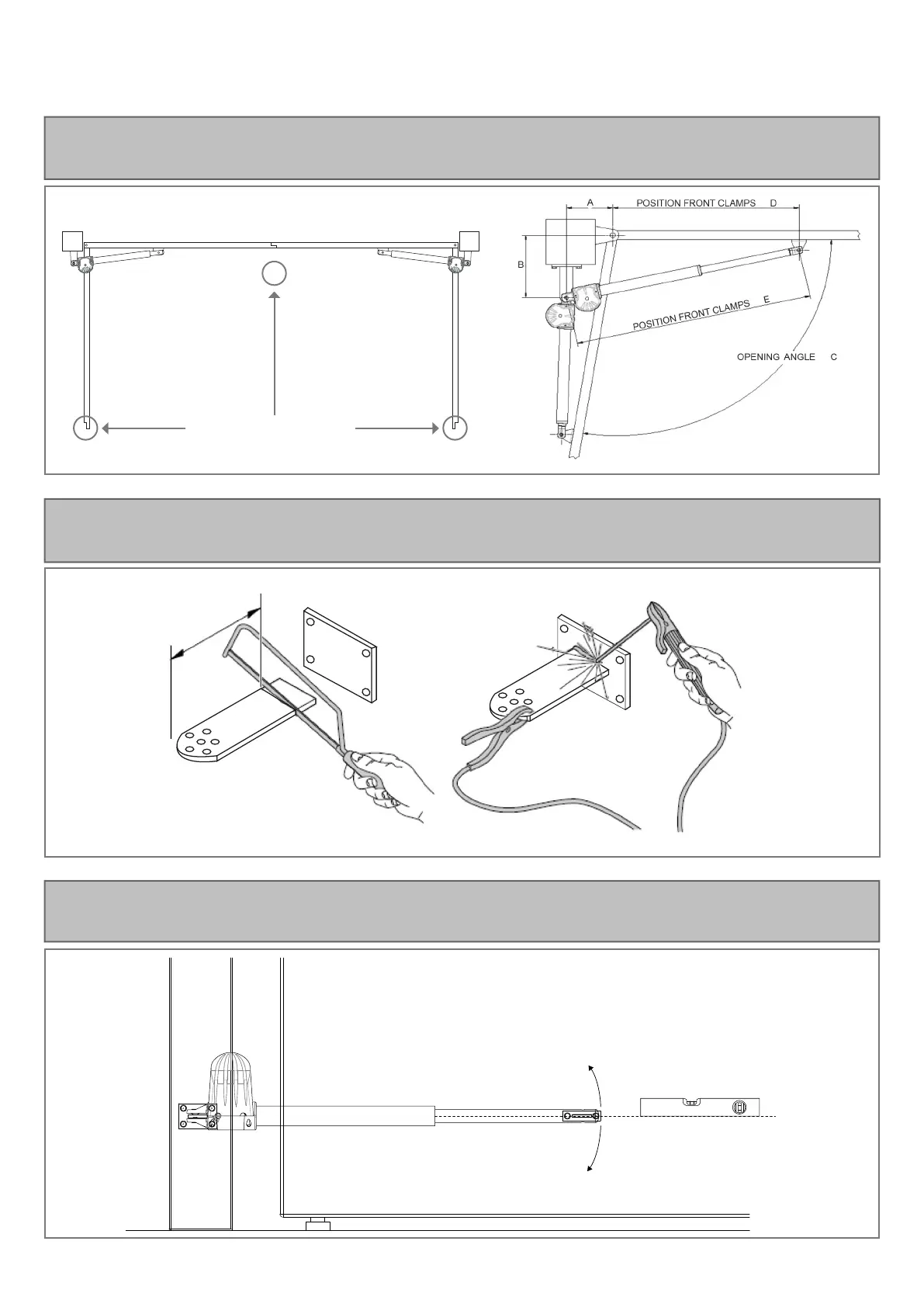 A
POSITION FRONT CLAMPS D
B
POSITION FRONT CLAMPS E
OPENING ANGLE C